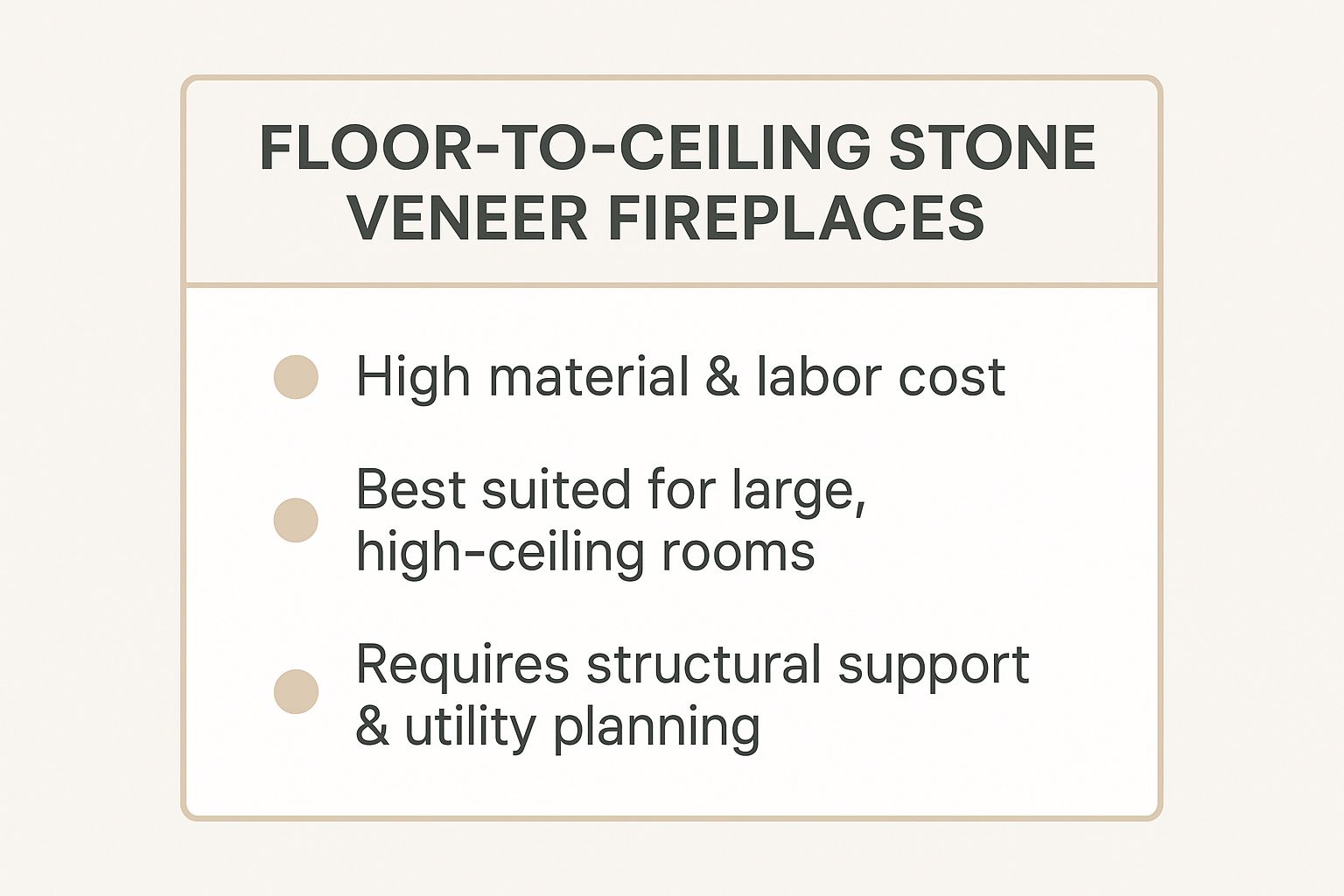 FLOOR-TO-CEILING STONE VENEER FIREPLACES

High material & labor cost

Best suited for large, high-ceiling rooms

Requires structural support & utility planning