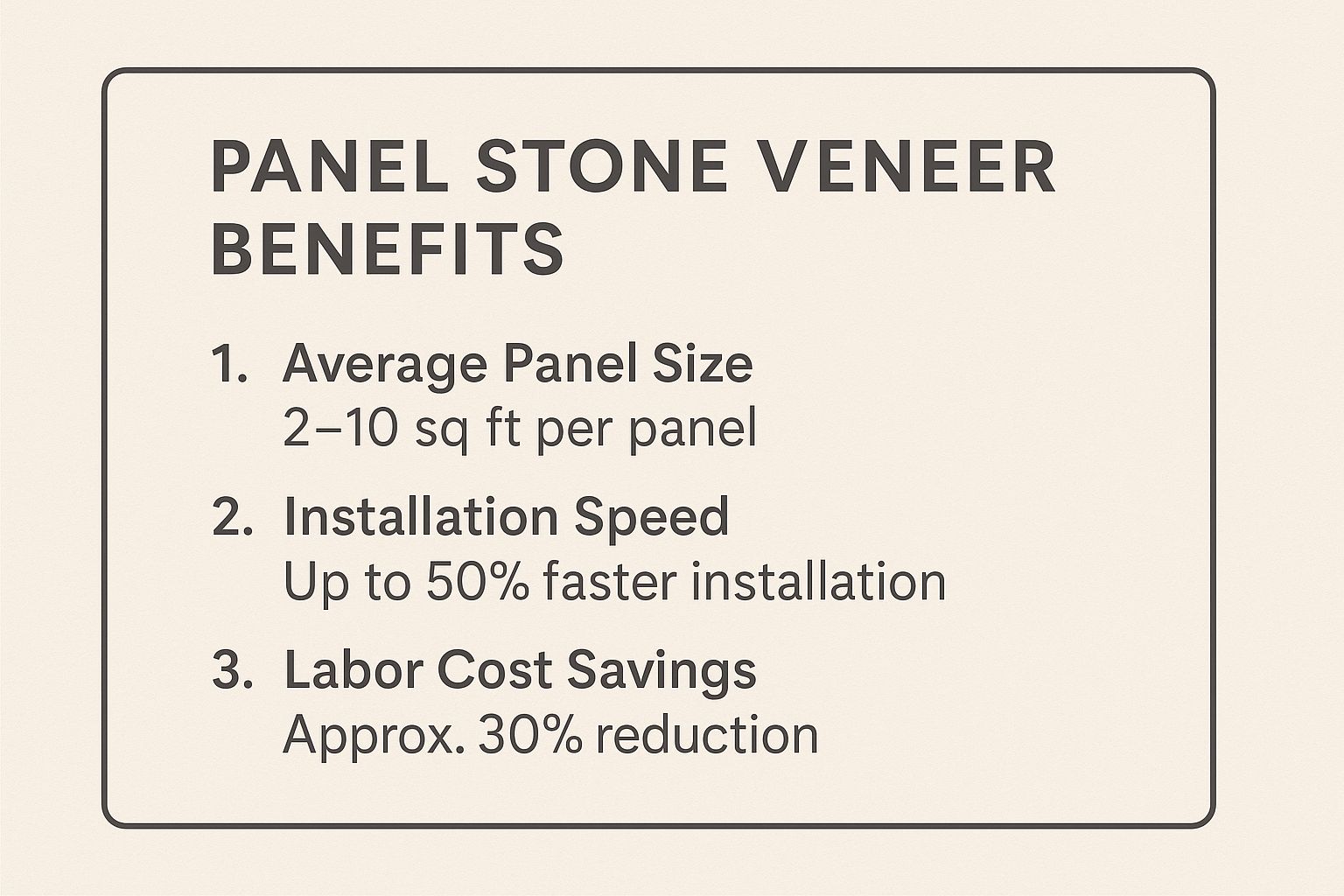 PANEL STONE VENEER BENEFITS

1. Average Panel Size
2–10 sq ft per panel

2. Installation Speed
Up to 50% faster installation

3. Labor Cost Savings
Approx. 30% reduction