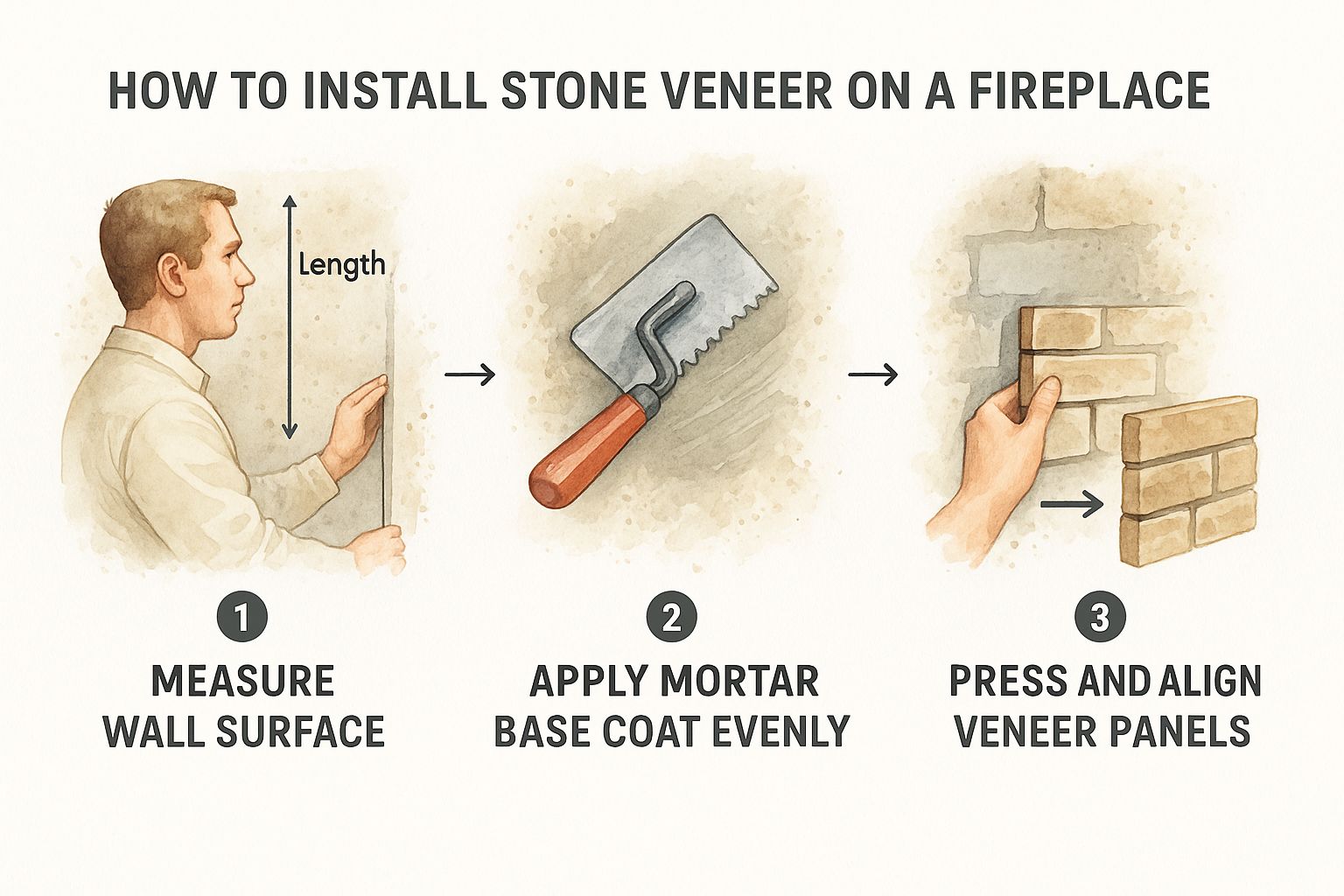 HOW TO INSTALL STONE VENEER ON A FIREPLACE

Length

1
MEASURE WALL SURFACE

2
APPLY MORTAR BASE COAT EVENLY

3
PRESS AND ALIGN VENEER PANELS