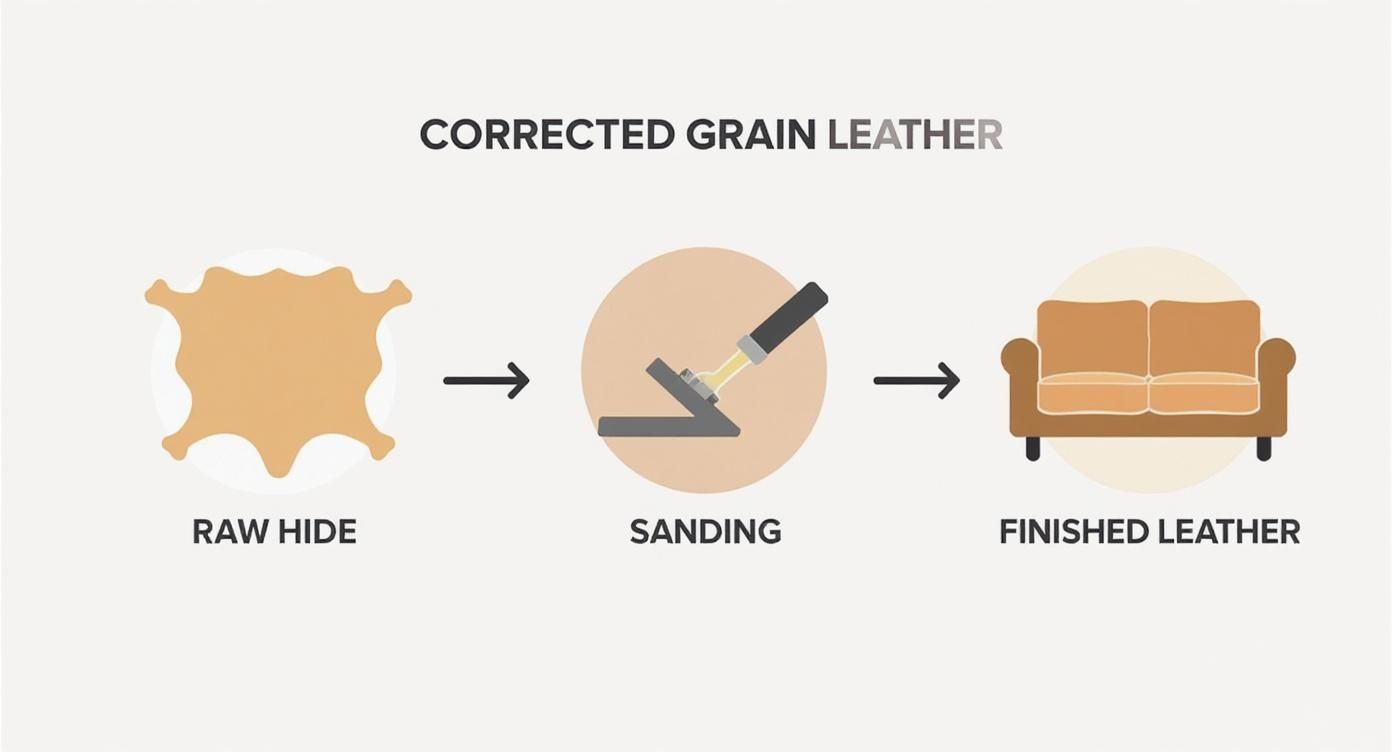 CORRECTED GRAIN LEATHER

RAW HIDE

SANDING

FINISHED LEATHER