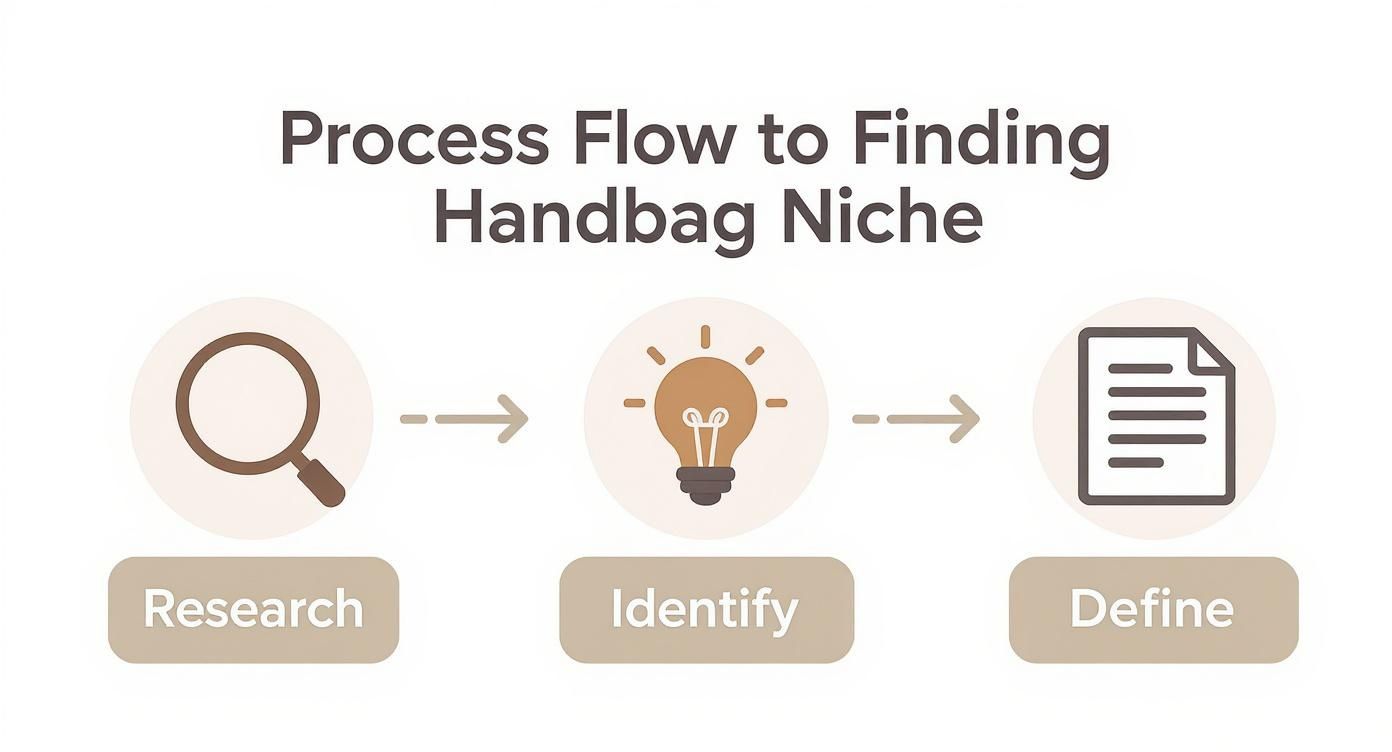 Process Flow to Finding Handbag Niche

Research

Identify

Define