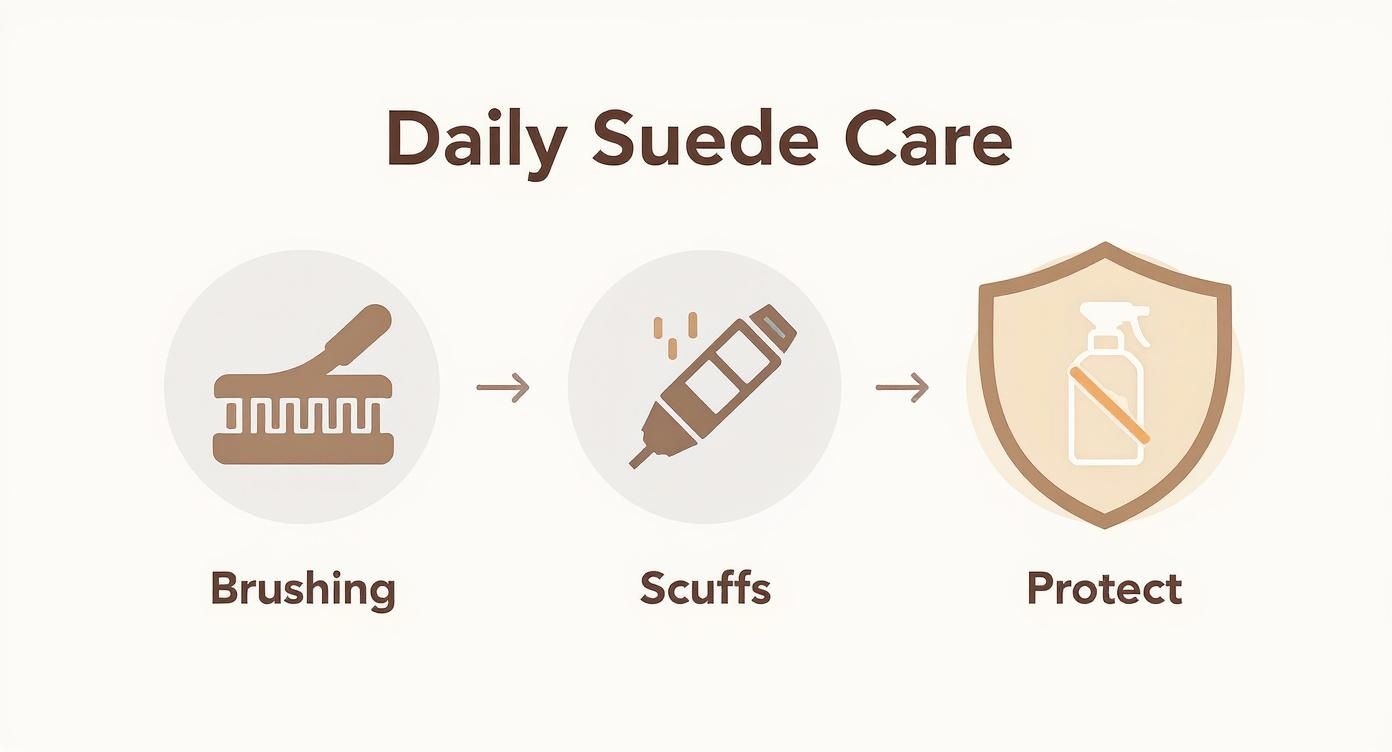 Daily Suede Care

Brushing

Scuffs

Protect