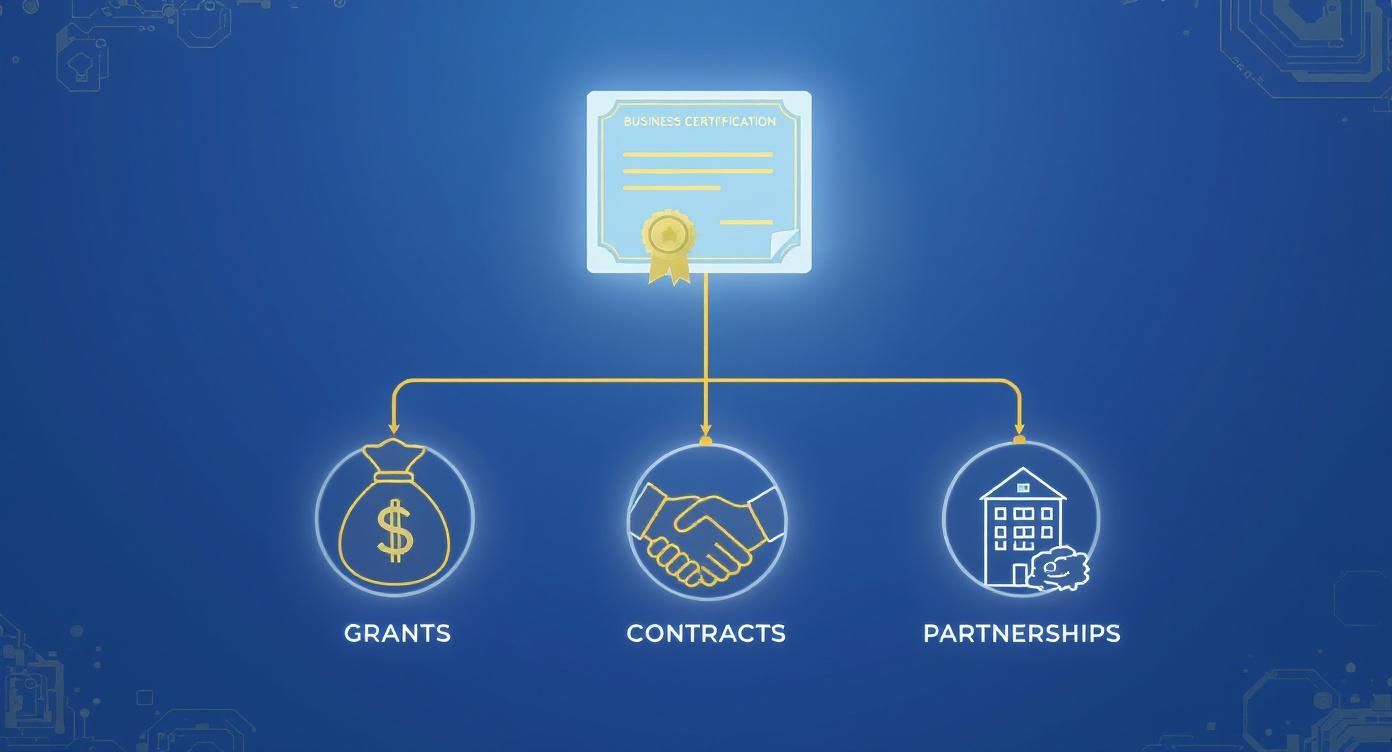 BUSINESS CERTIFICATION

$

GRANTS

CONTRACTS

PARTNERSHIPS