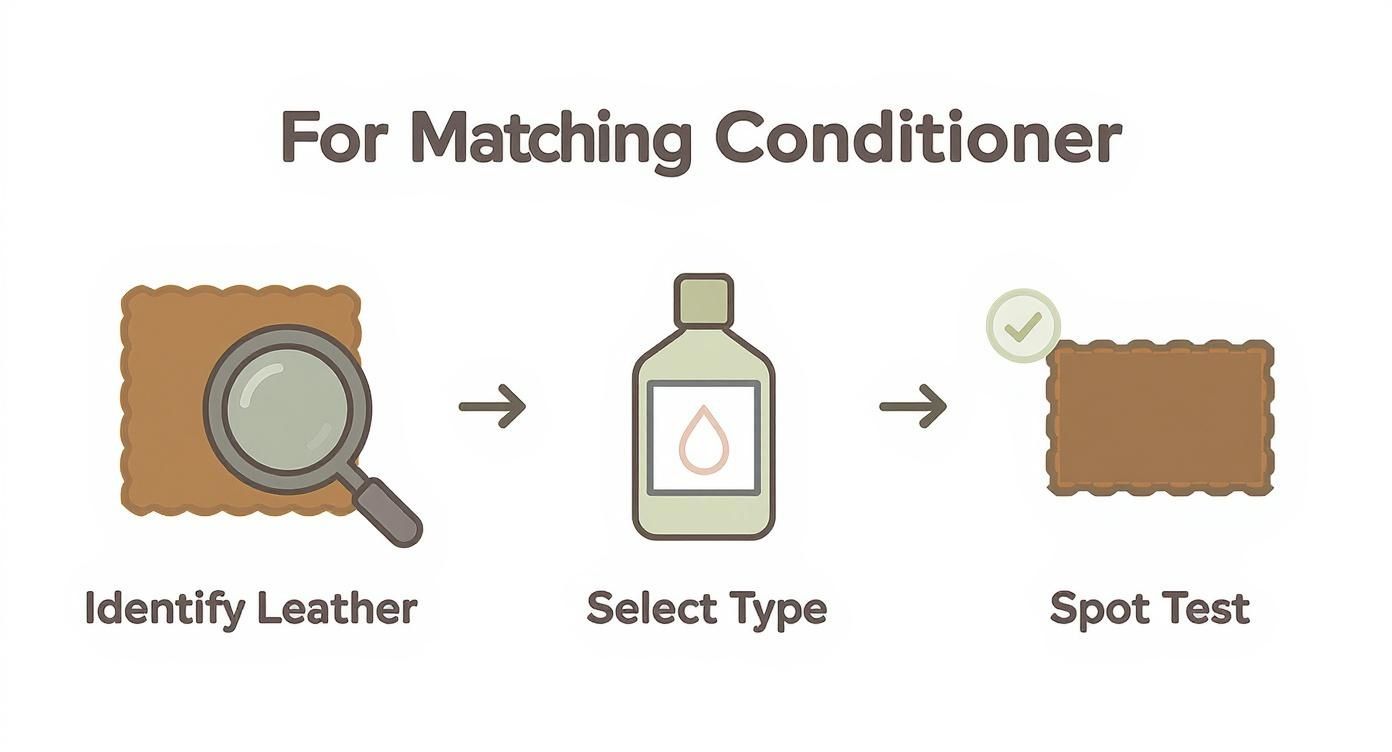 For Matching Conditioner

Identify Leather

Select Type

Spot Test