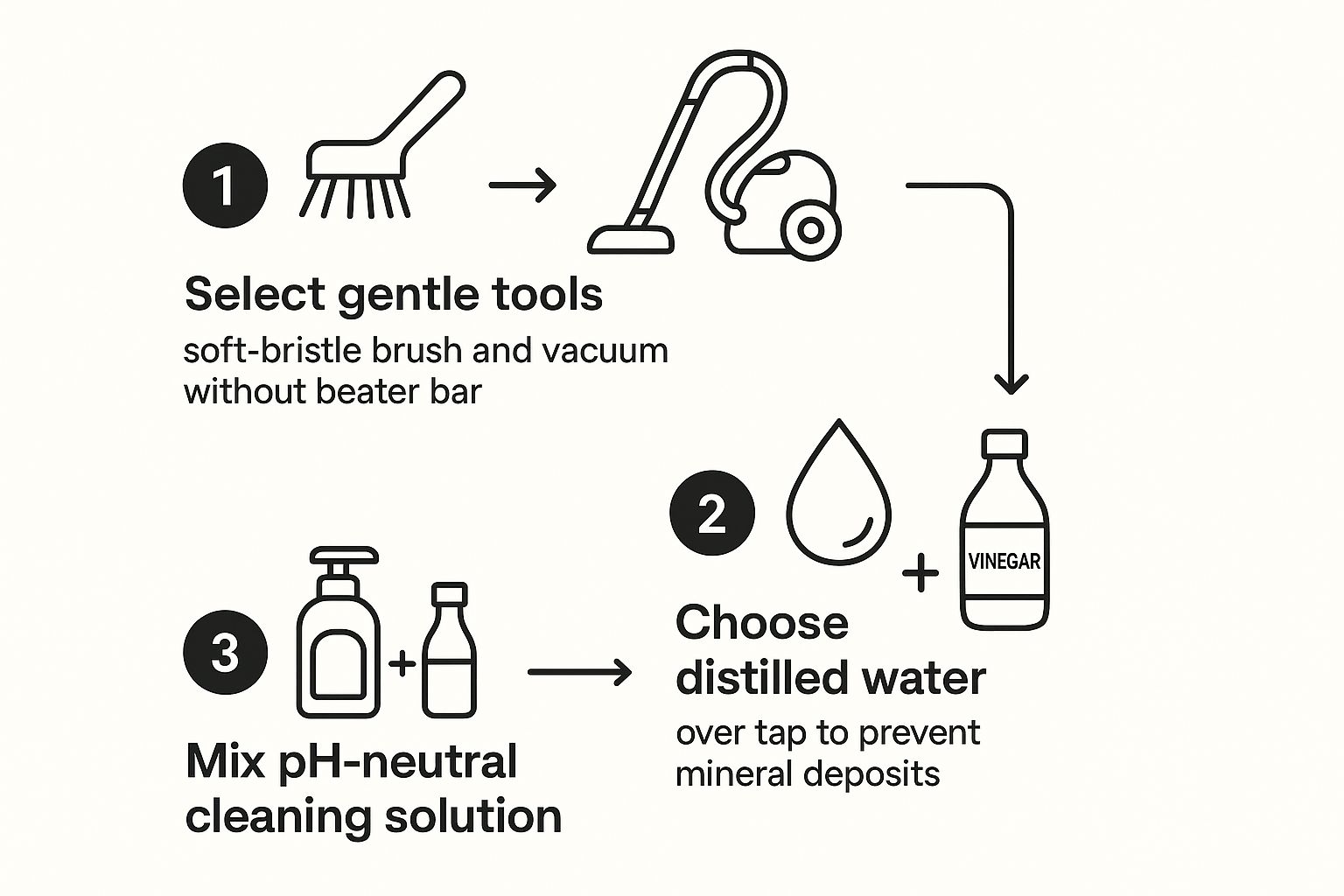 1

Select gentle tools
soft-bristle brush and vacuum without beater bar

2

VINEGAR

Choose distilled water
over tap to prevent mineral deposits

3

Mix pH-neutral cleaning solution