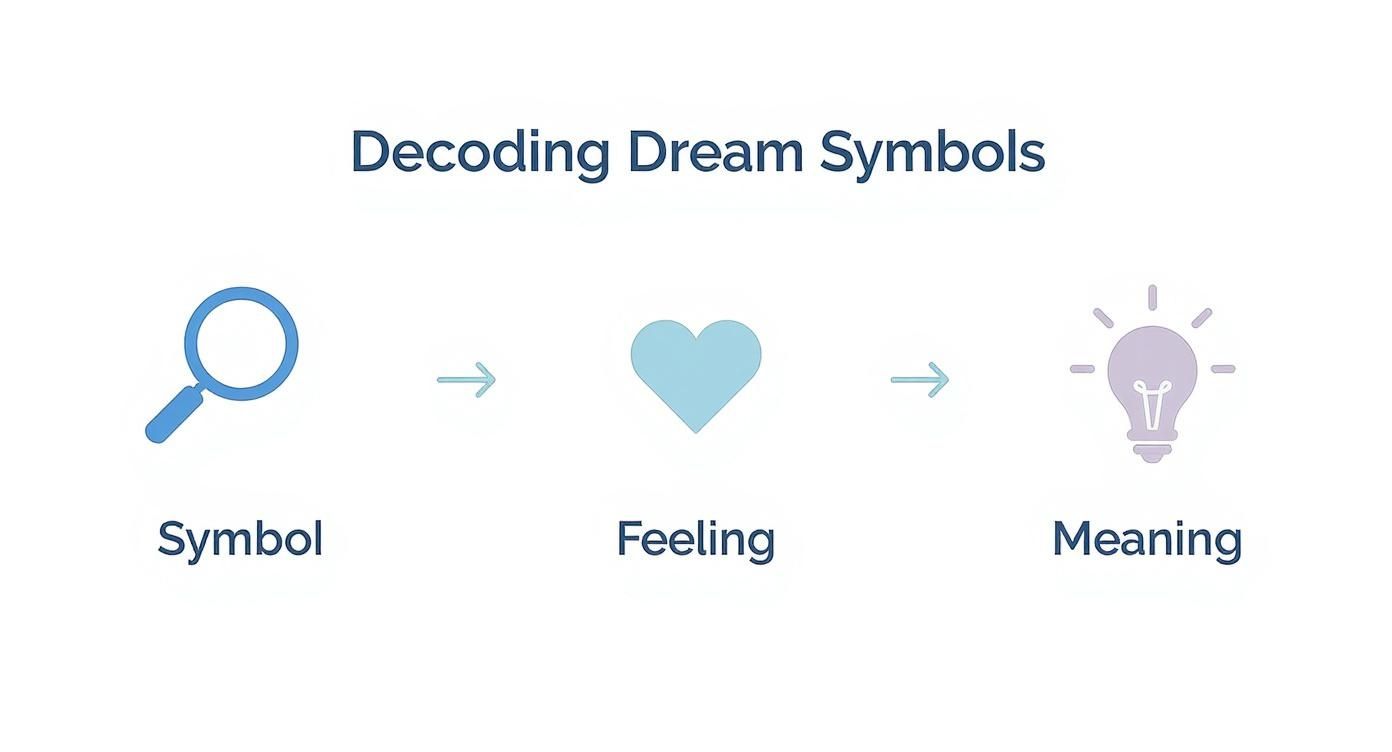 Decoding Dream Symbols

Symbol

Feeling

Meaning