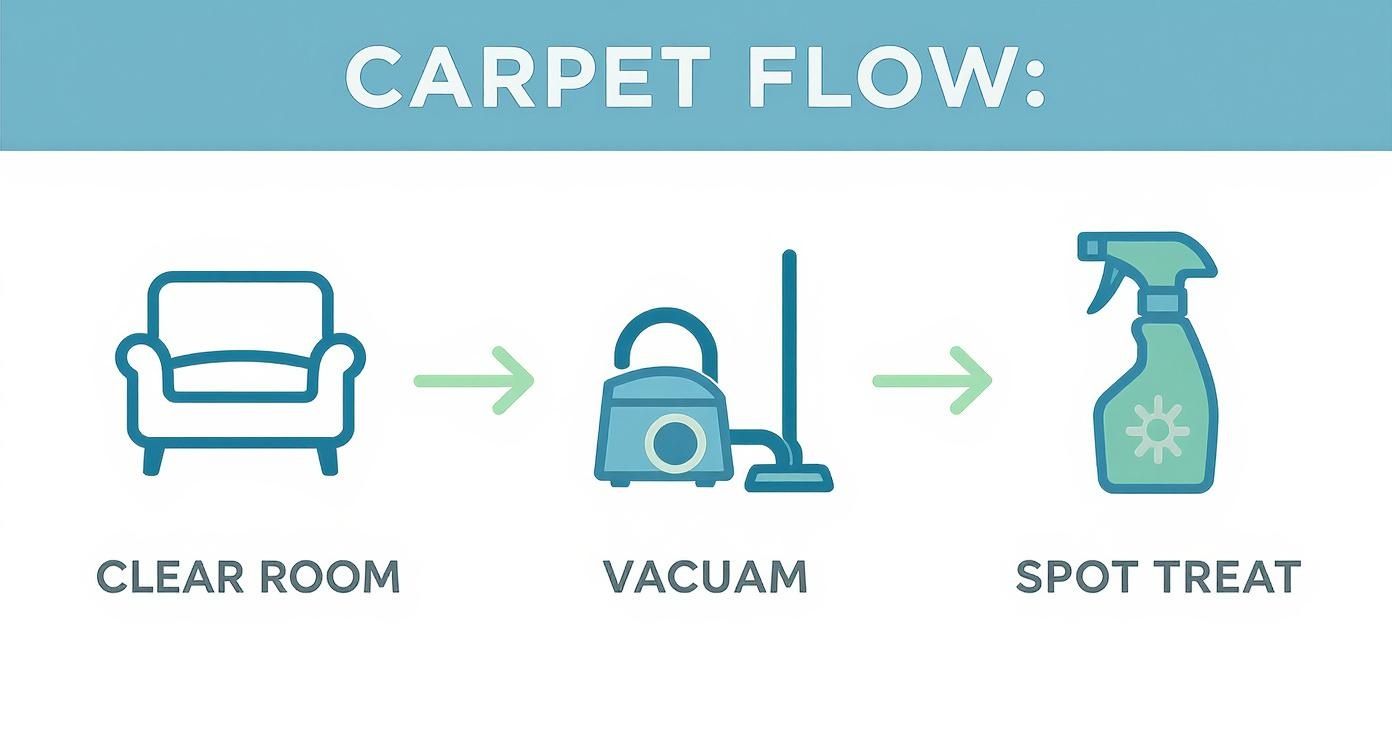 CARPET FLOW:

CLEAR ROOM

VACUAM

SPOT TREAT