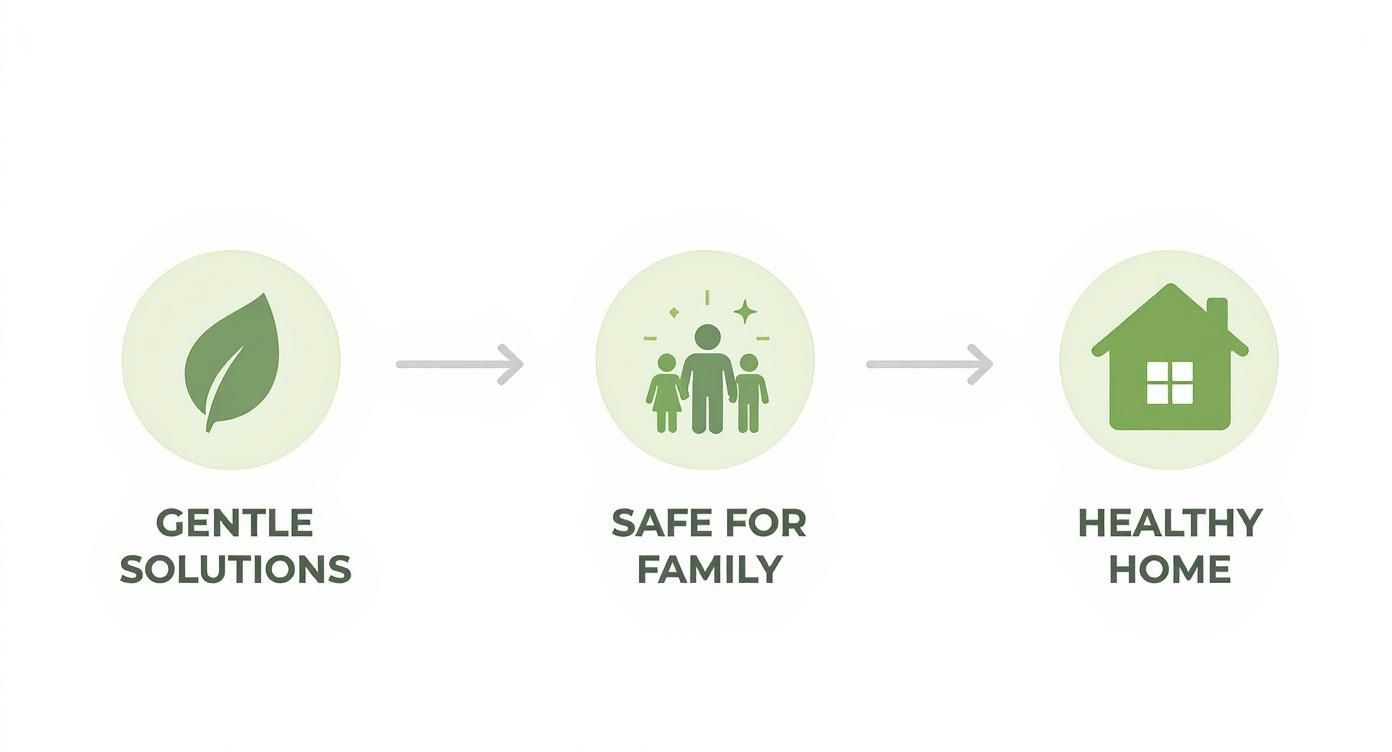 GENTLE SOLUTIONS

SAFE FOR FAMILY

HEALTHY HOME