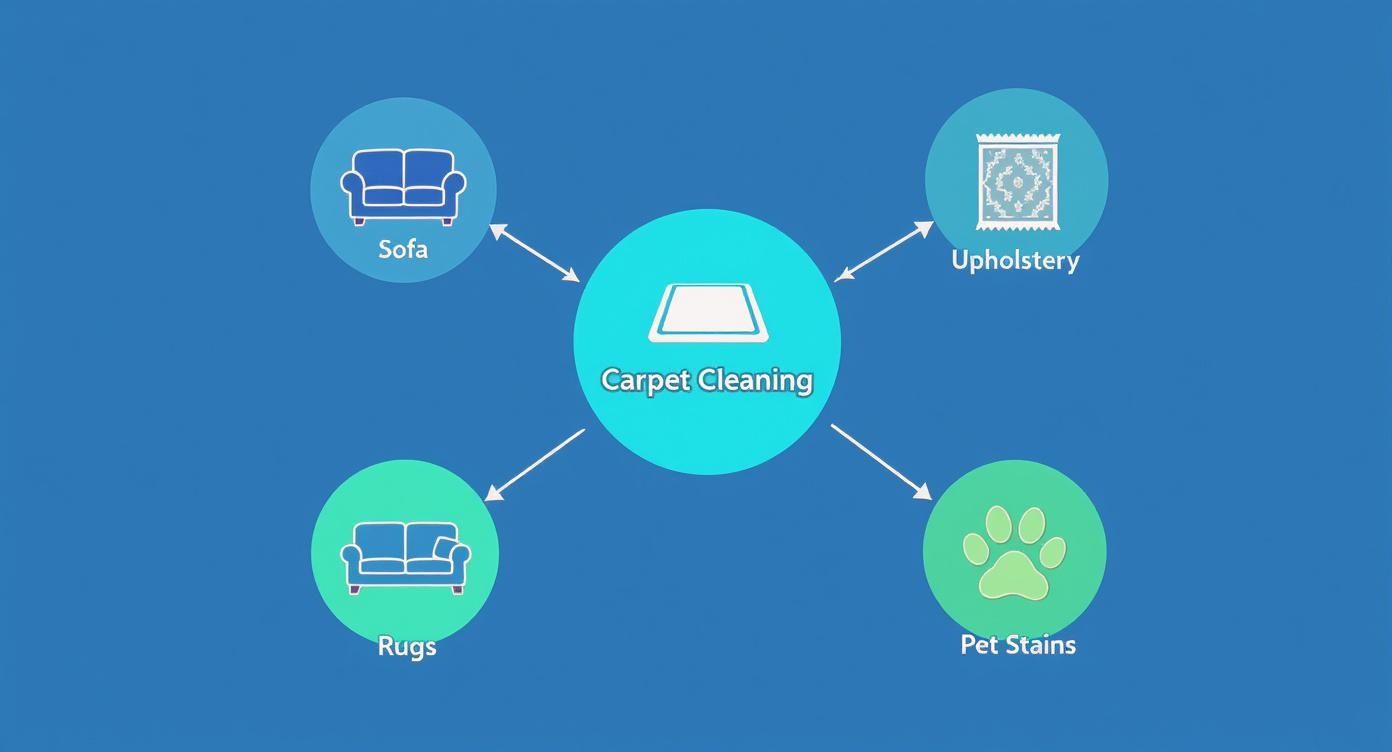 Sofa

Upholstery

Carpet Cleaning

Rugs

Pet Stains