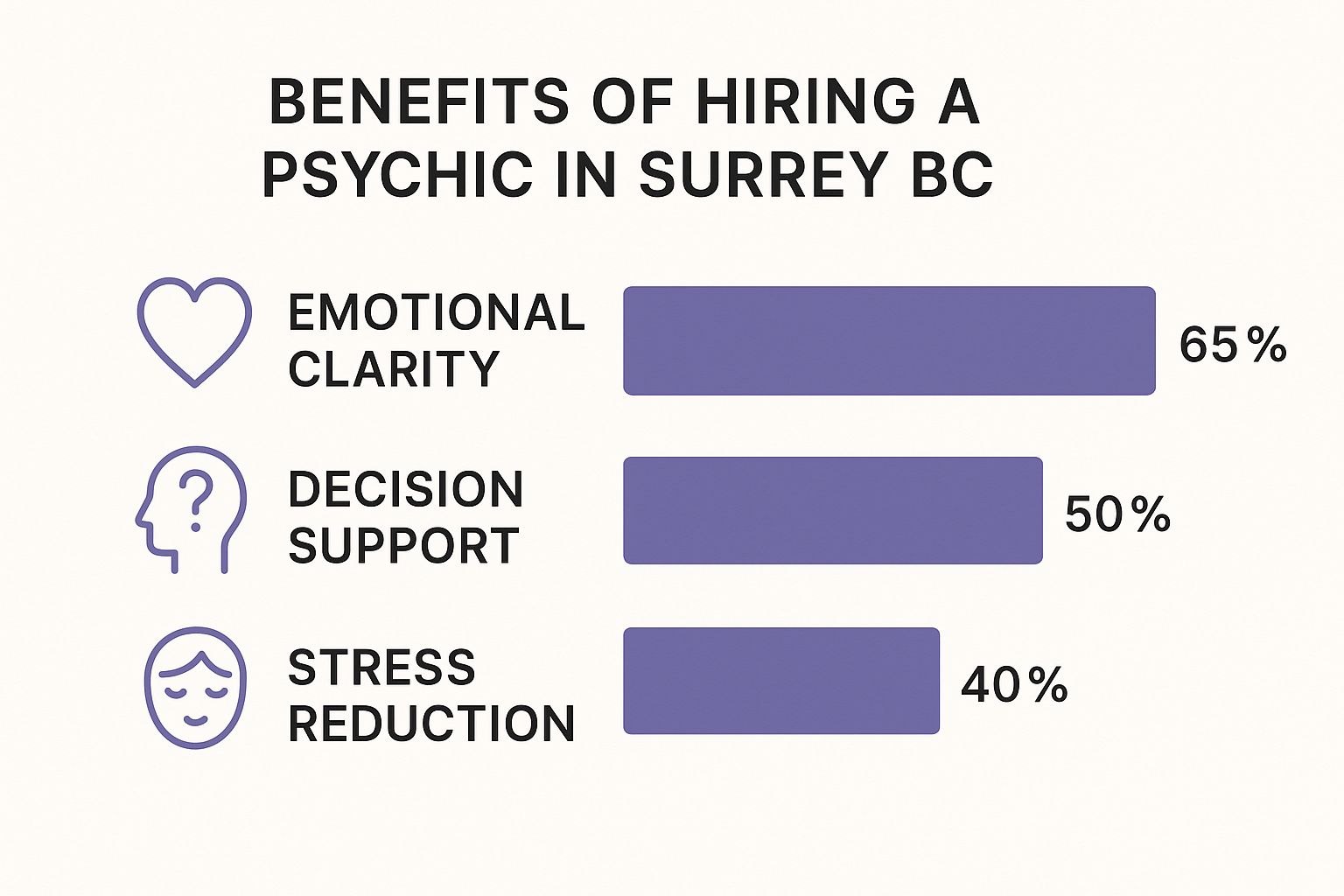 BENEFITS OF HIRING A PSYCHIC IN SURREY BC

EMOTIONAL CLARITY 65%

DECISION SUPPORT 50%

STRESS REDUCTION 40%