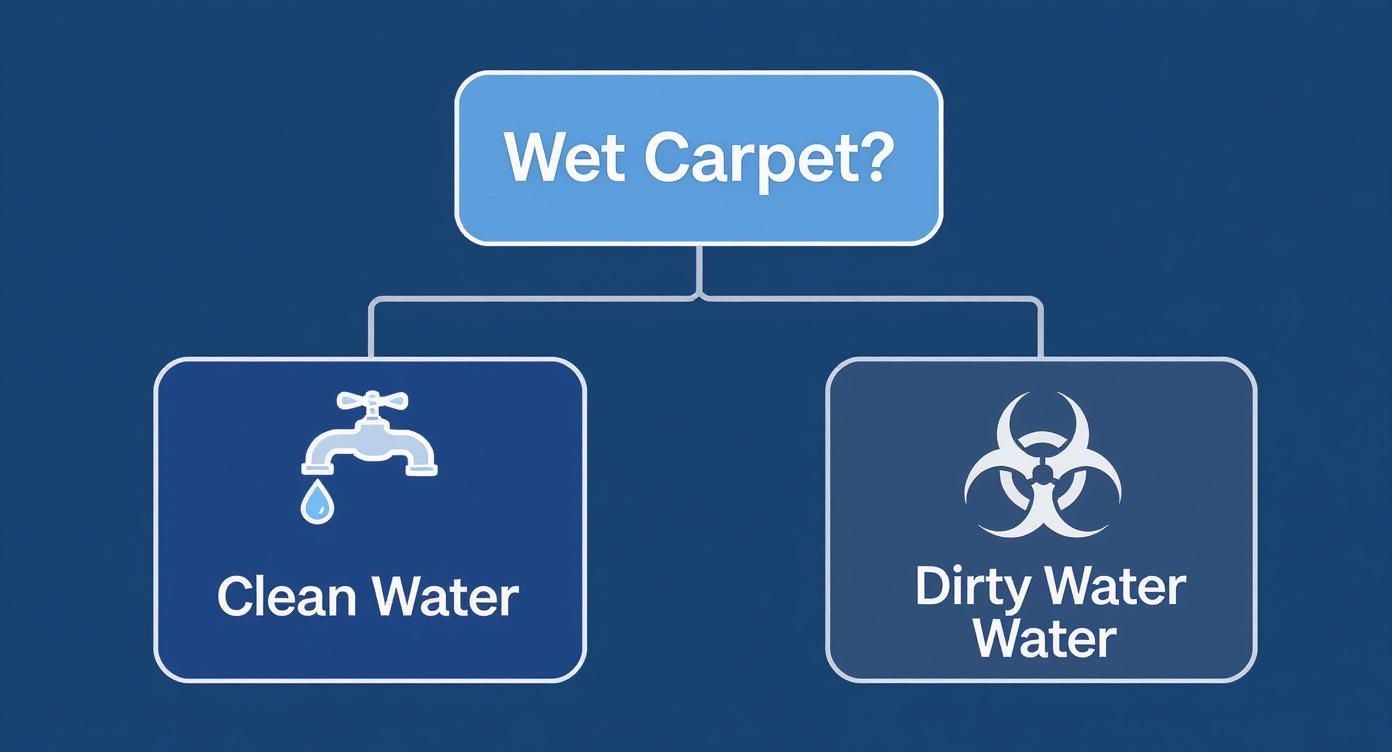 Wet Carpet?

Clean Water

Dirty Water
Water