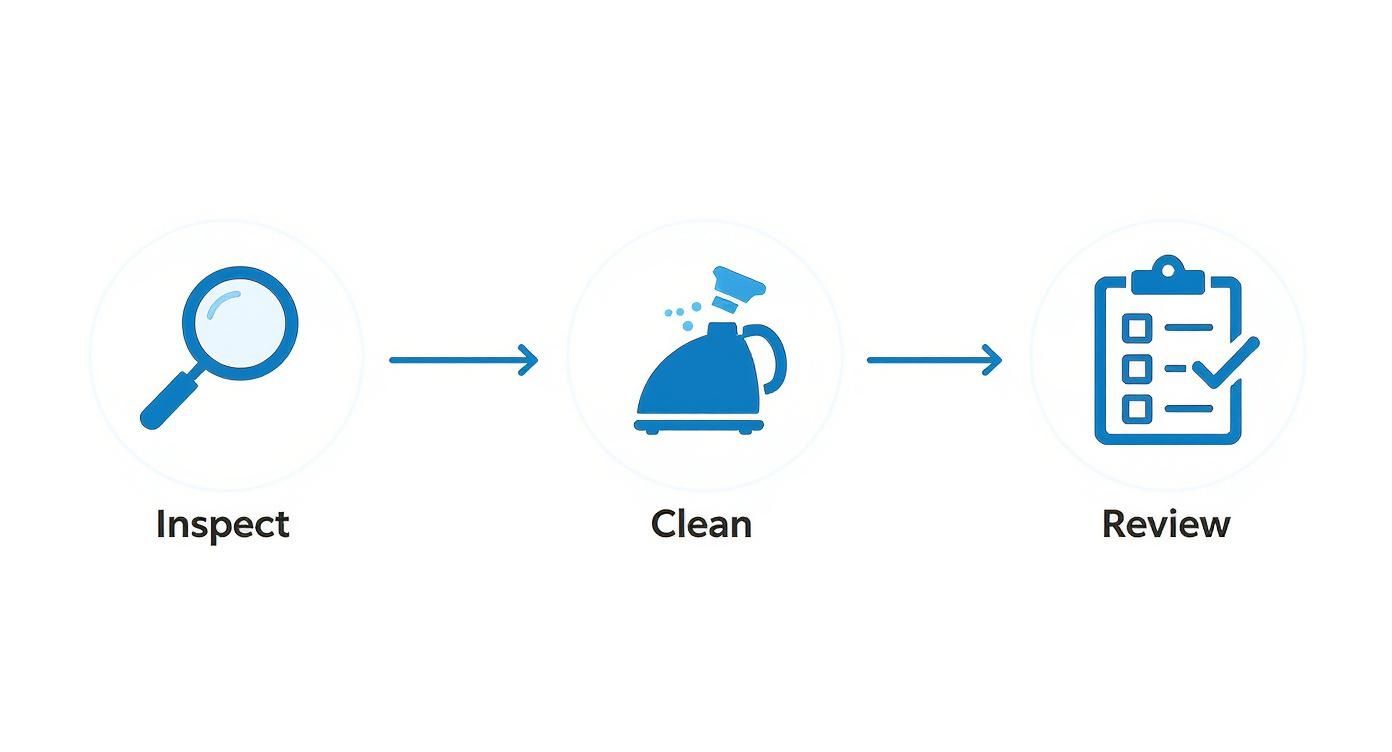 Inspect

Clean

Review