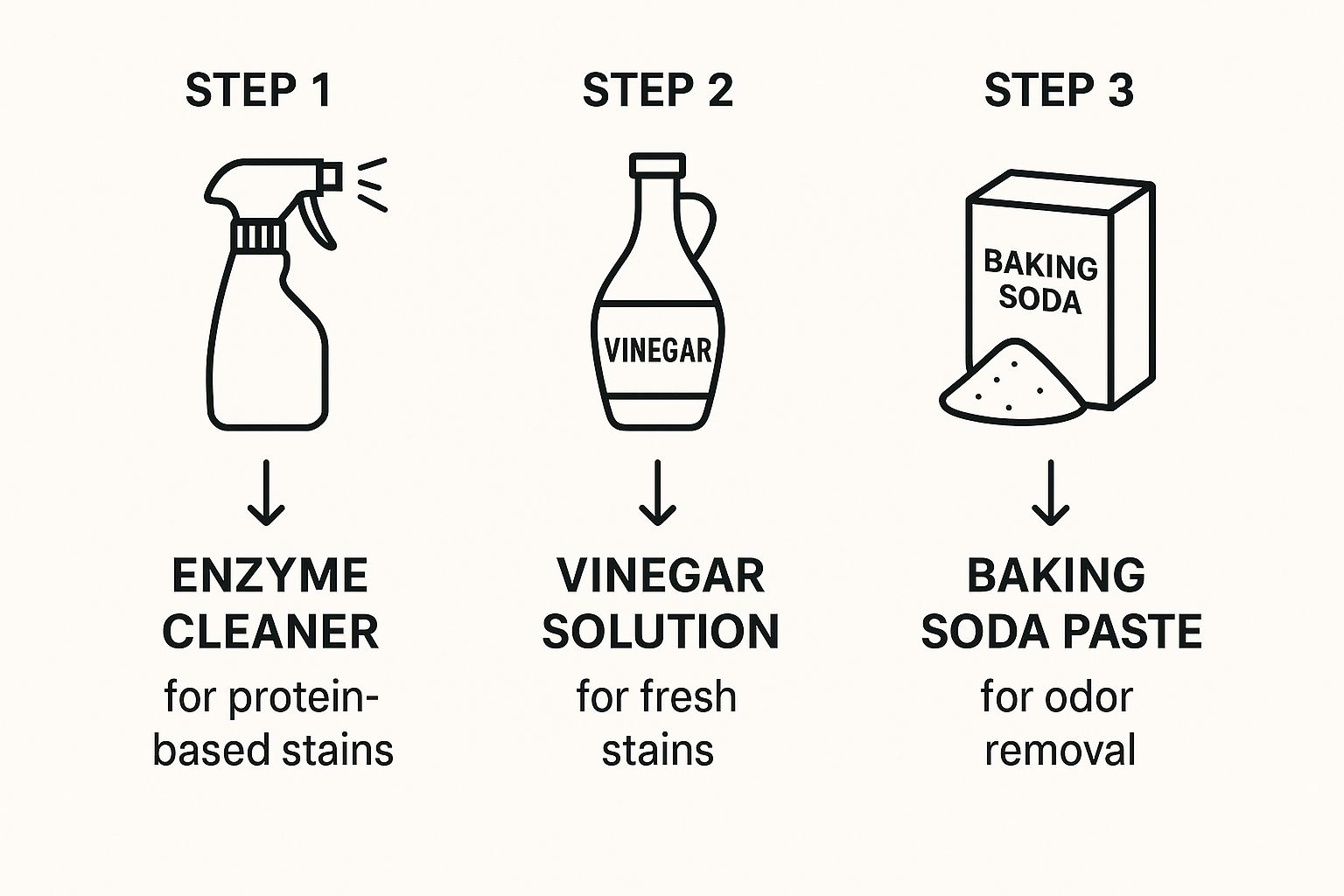 STEP 1

ENZYME CLEANER
for protein-based stains

STEP 2

VINEGAR

VINEGAR SOLUTION
for fresh stains

STEP 3

BAKING SODA

BAKING SODA PASTE
for odor removal