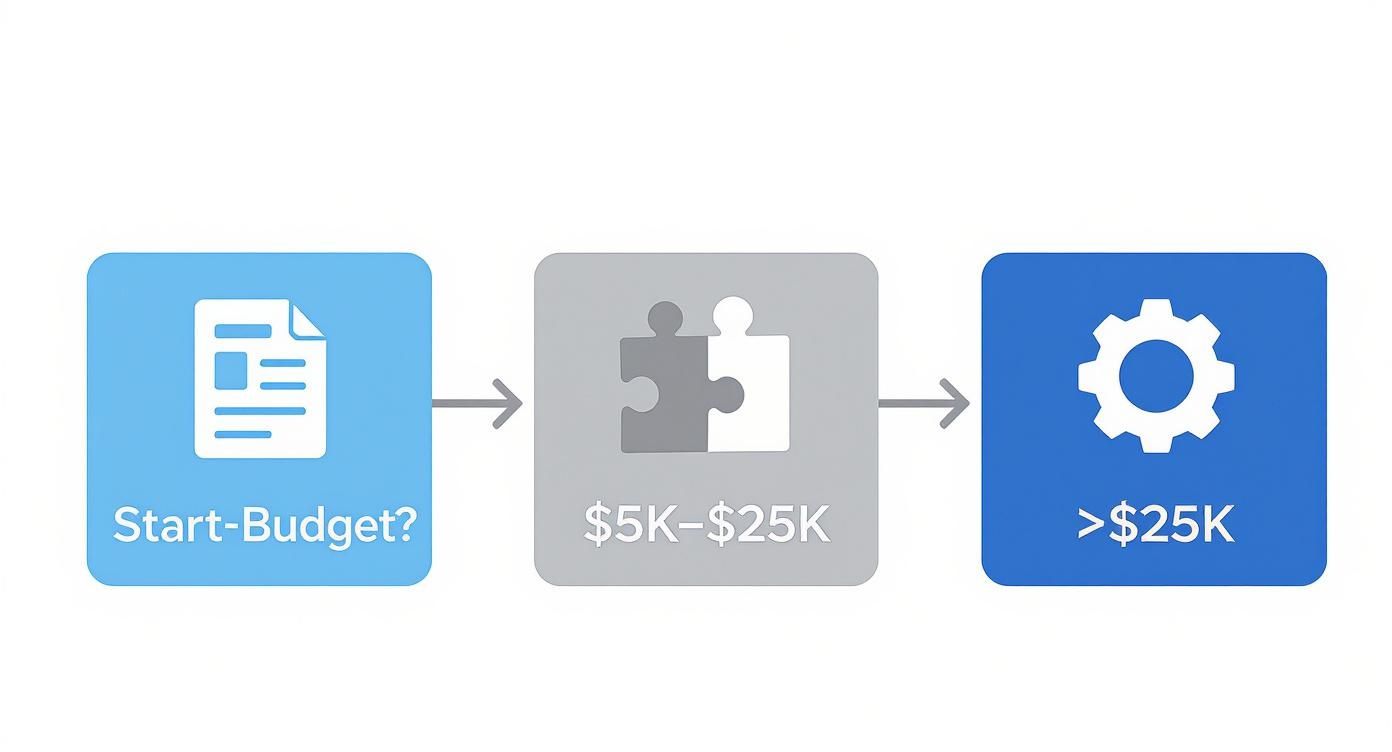 Start-Budget?

\$5K–\$25K

>\$25K