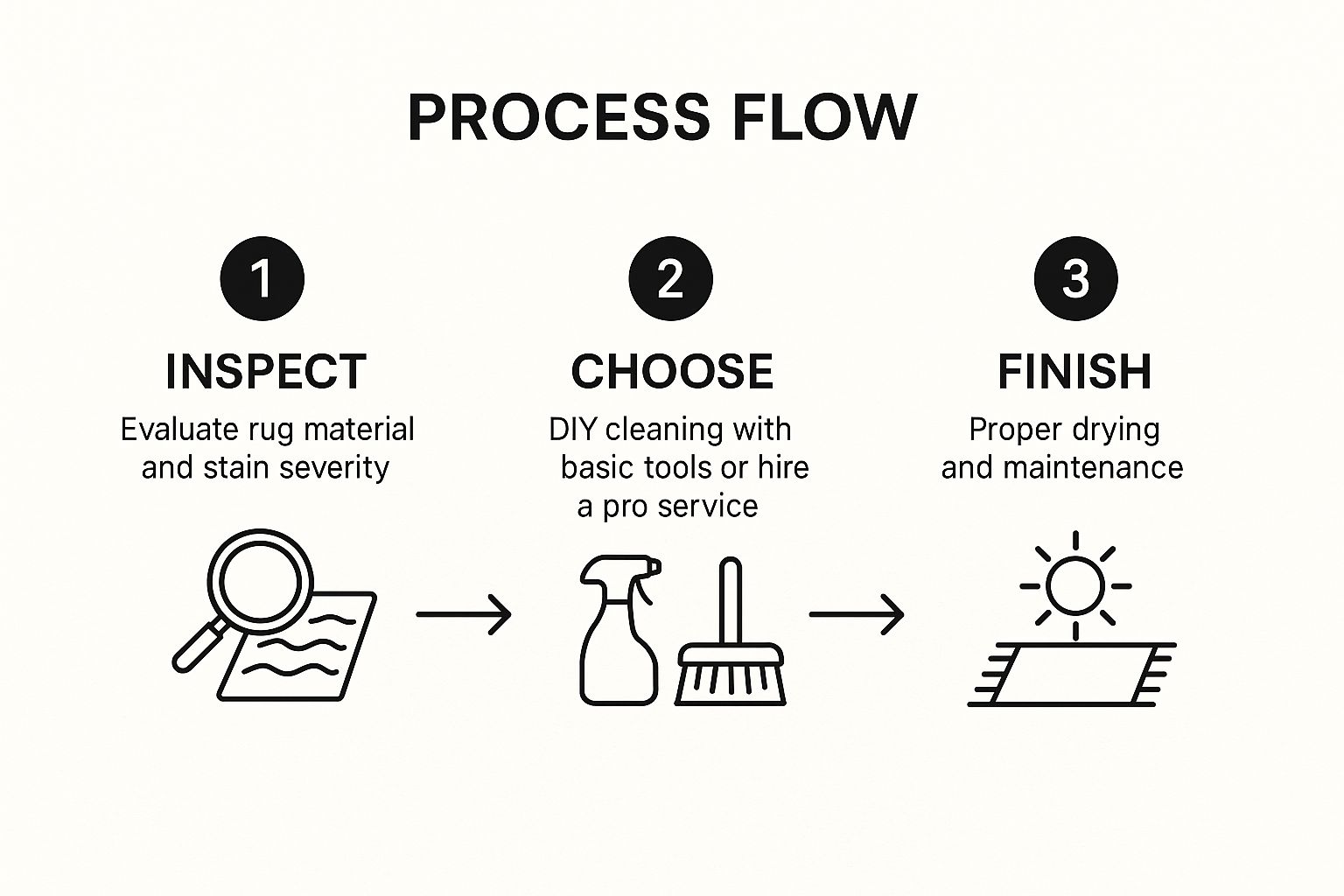 PROCESS FLOW

1
INSPECT
Evaluate rug material and stain severity

2
CHOOSE
DIY cleaning with basic tools or hire a pro service

3
FINISH
Proper drying and maintenance