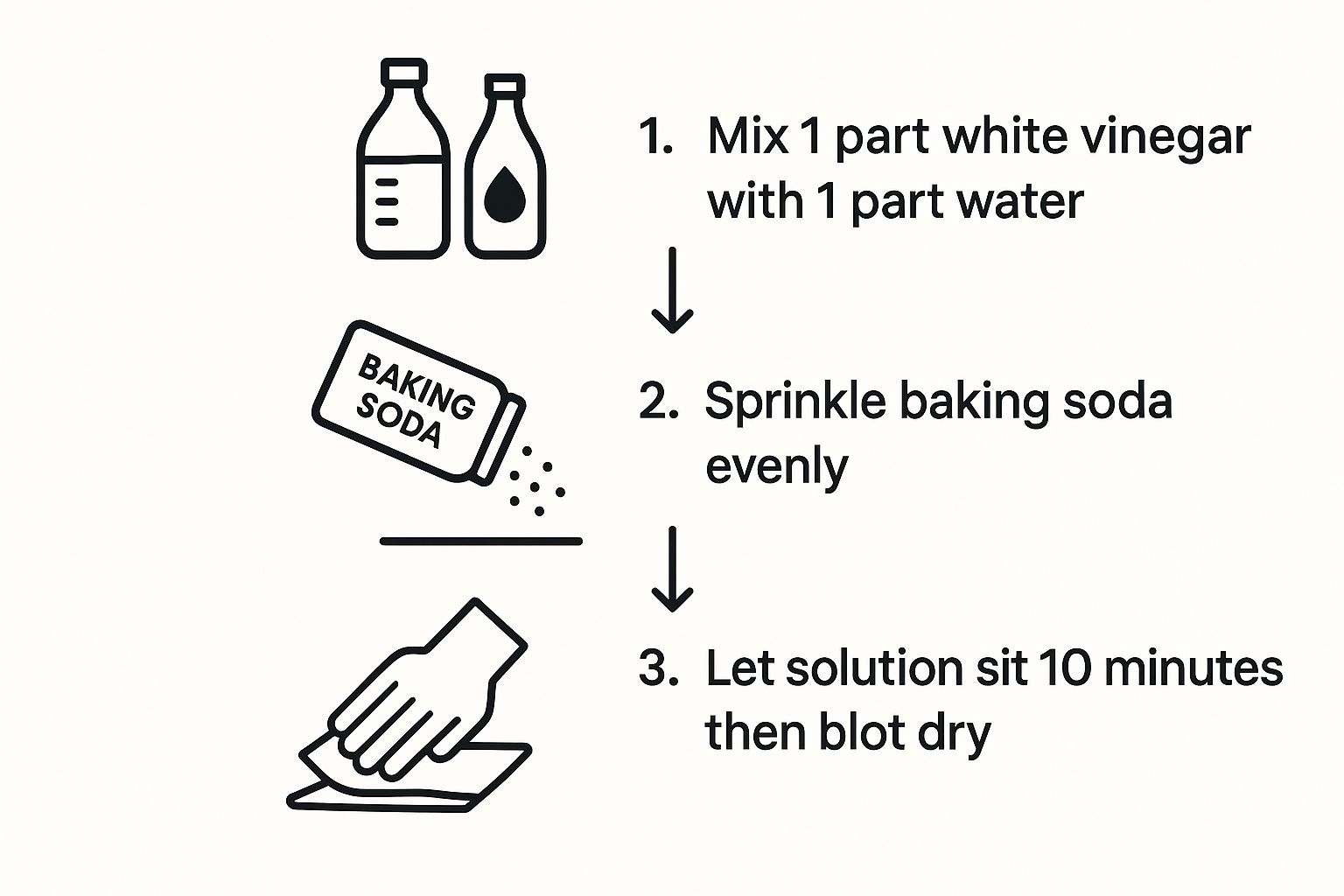 1. Mix 1 part white vinegar with 1 part water

BAKING SODA

2. Sprinkle baking soda evenly

3. Let solution sit 10 minutes then blot dry