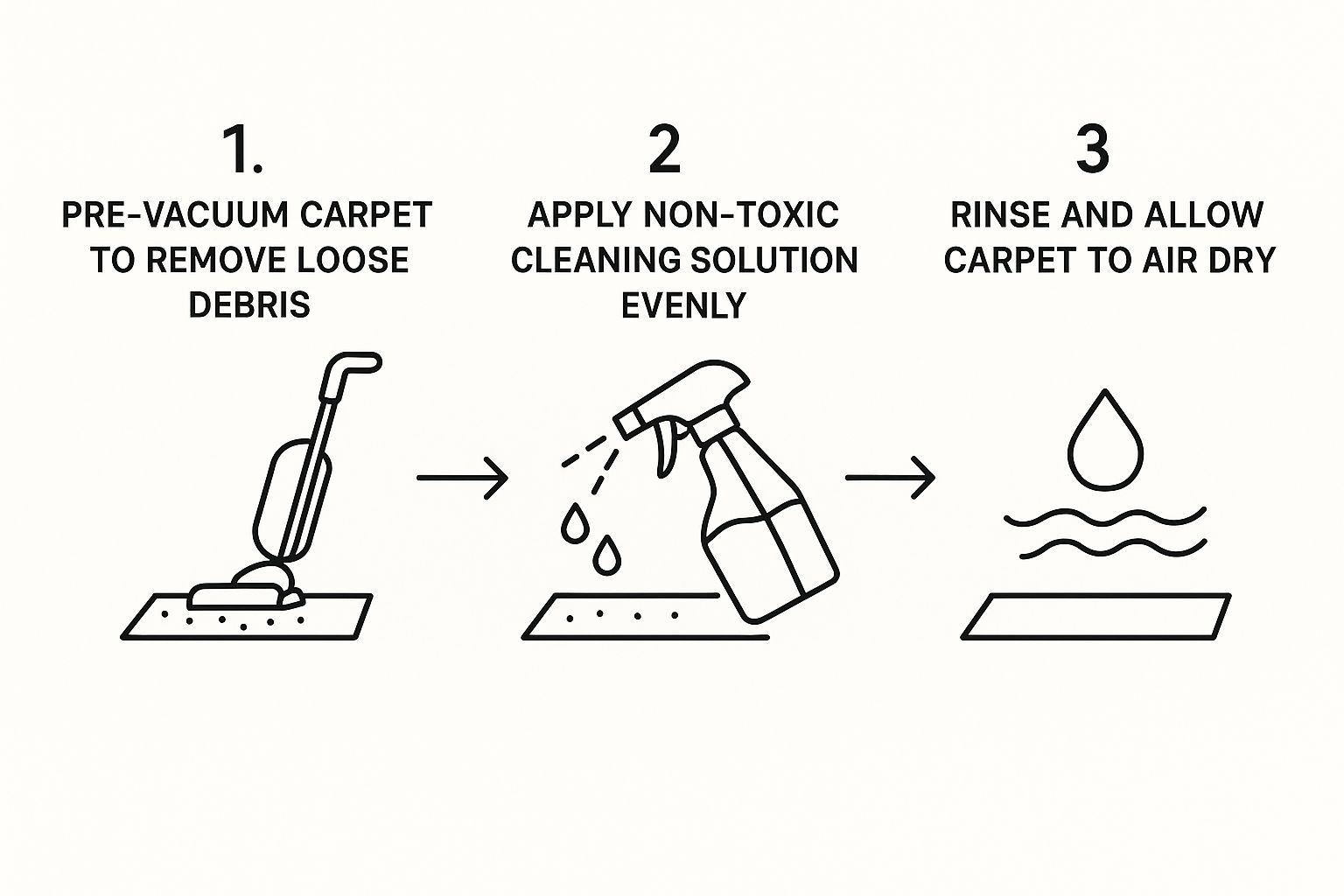 1.
PRE-VACUUM CARPET TO REMOVE LOOSE DEBRIS

2
APPLY NON-TOXIC CLEANING SOLUTION EVENLY

3
RINSE AND ALLOW CARPET TO AIR DRY