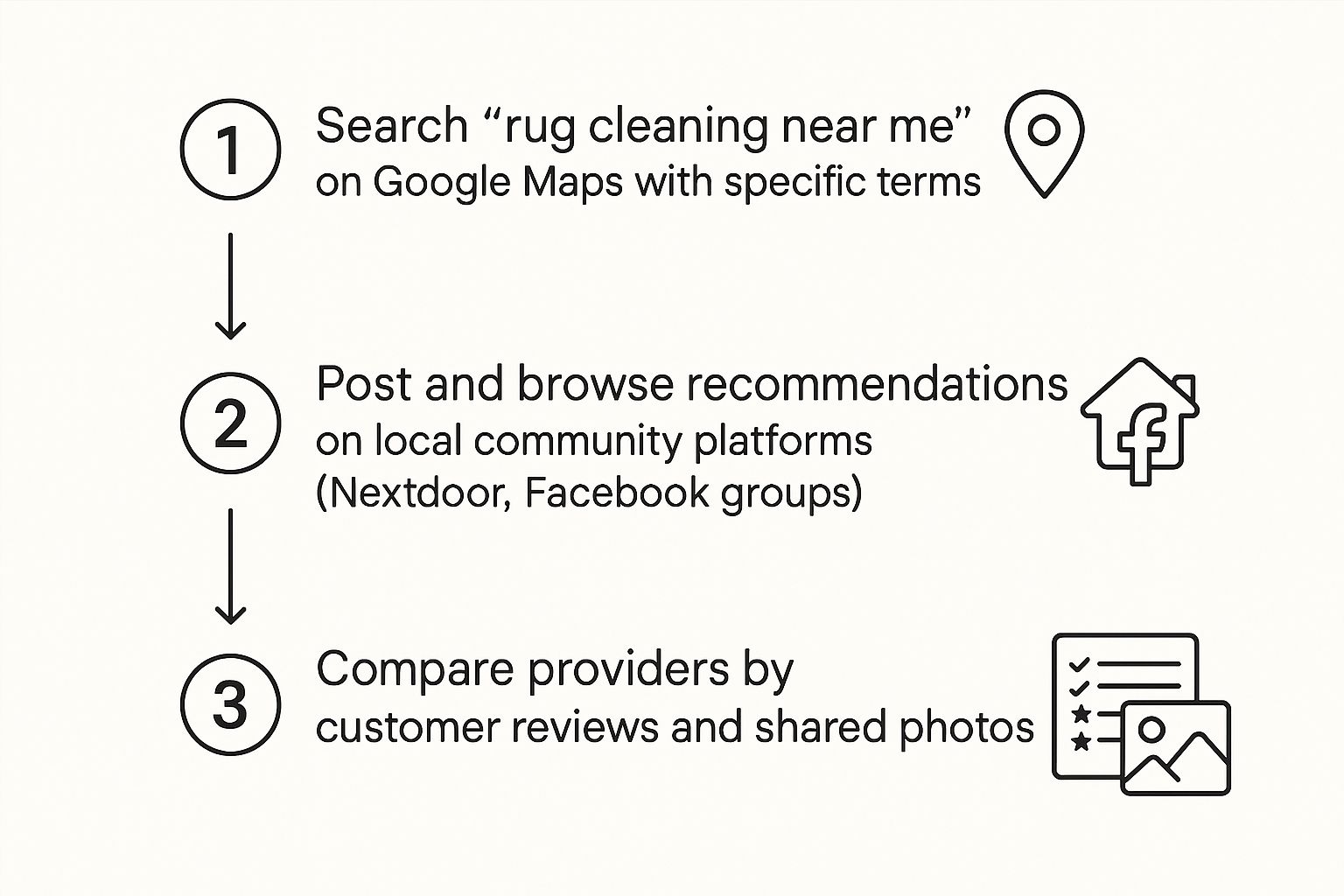 1 Search “rug cleaning near me” on Google Maps with specific terms

2 Post and browse recommendations on local community platforms (Nextdoor, Facebook groups)

3 Compare providers by customer reviews and shared photos