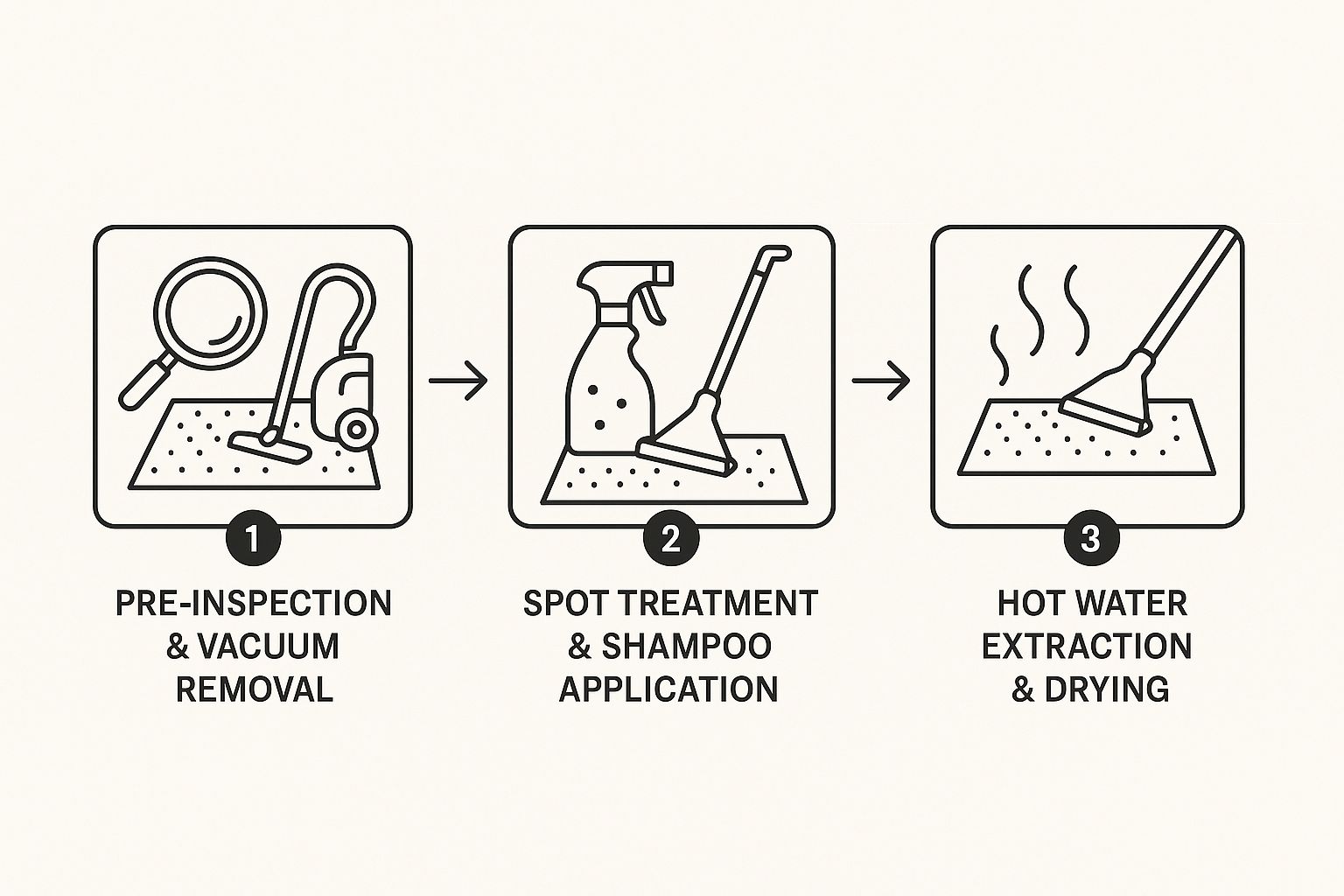 1
PRE-INSPECTION & VACUUM REMOVAL

2
SPOT TREATMENT & SHAMPOO APPLICATION

3
HOT WATER EXTRACTION & DRYING