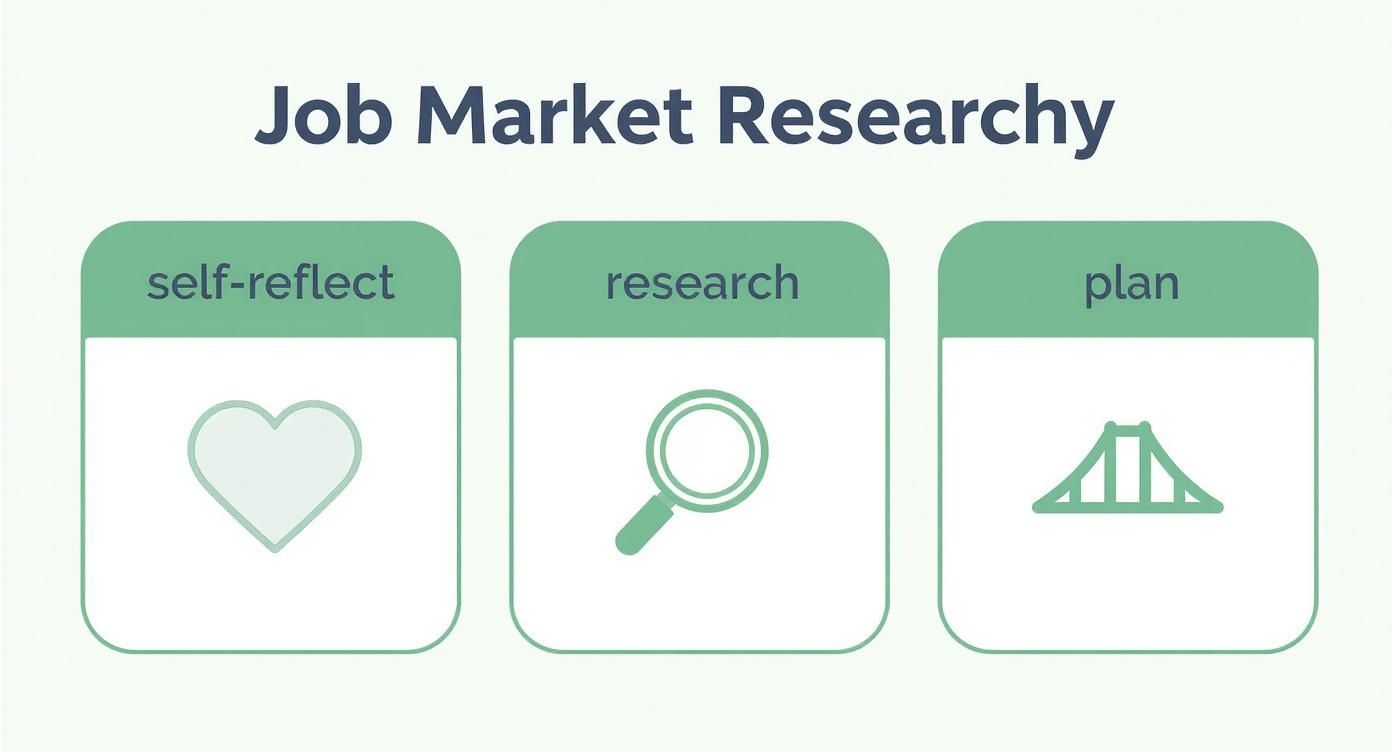 Job Market Researchy

self-reflect

research

plan