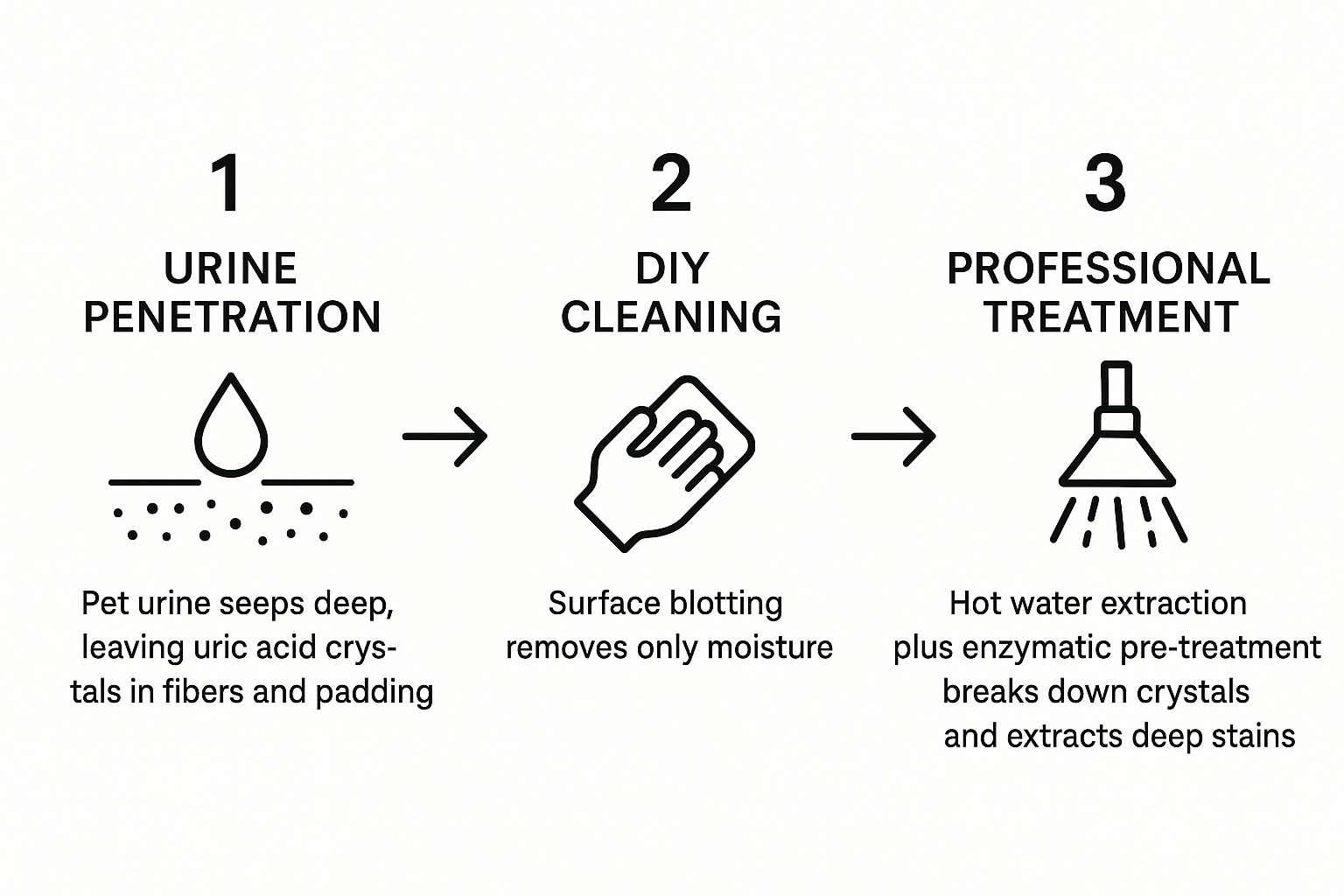 1

URINE PENETRATION

Pet urine seeps deep, leaving uric acid crystals in fibers and padding

2

DIY CLEANING

Surface blotting removes only moisture

3

PROFESSIONAL TREATMENT

Hot water extraction plus enzymatic pre-treatment breaks down crystals and extracts deep stains