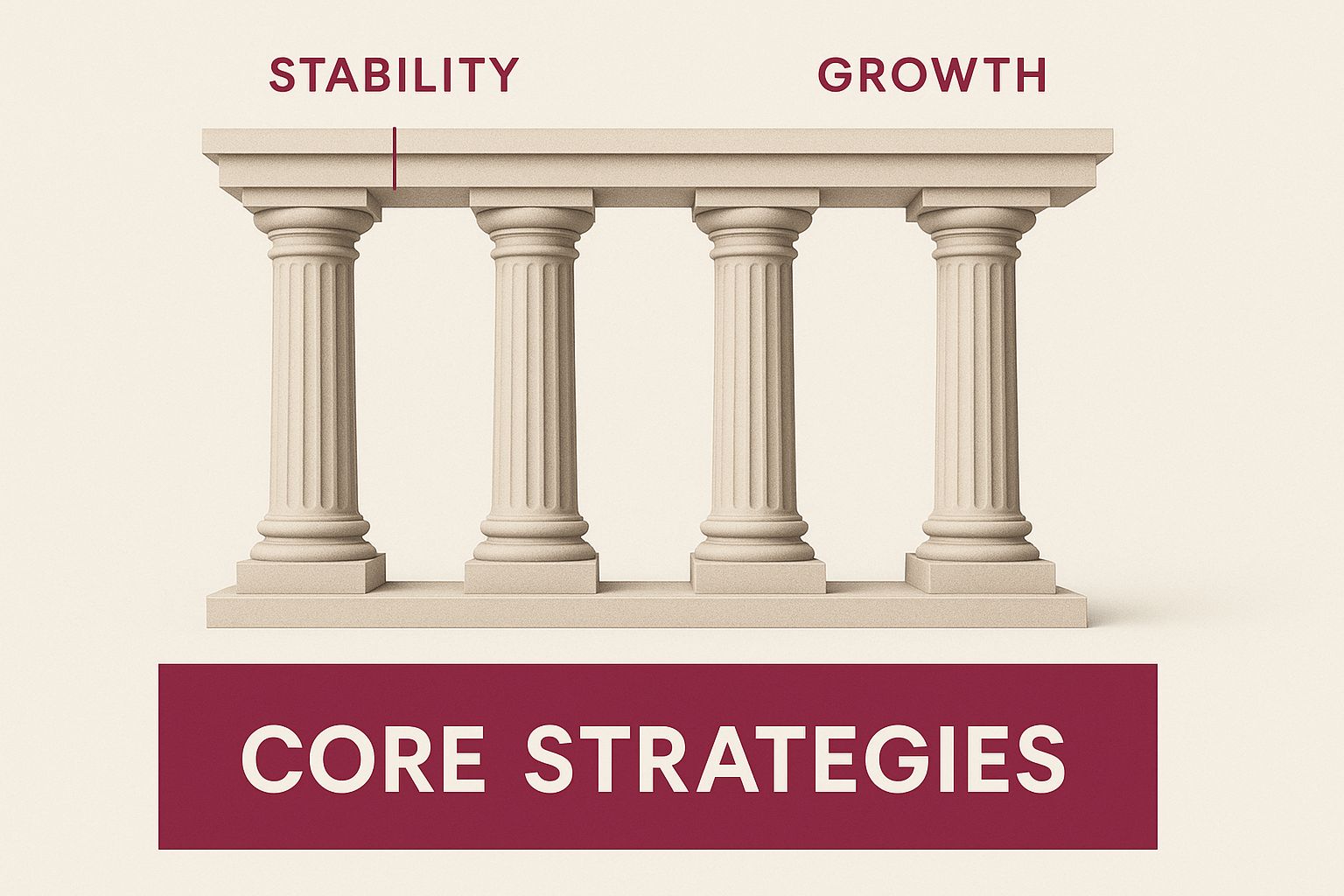 STABILITY GROWTH

CORE STRATEGIES