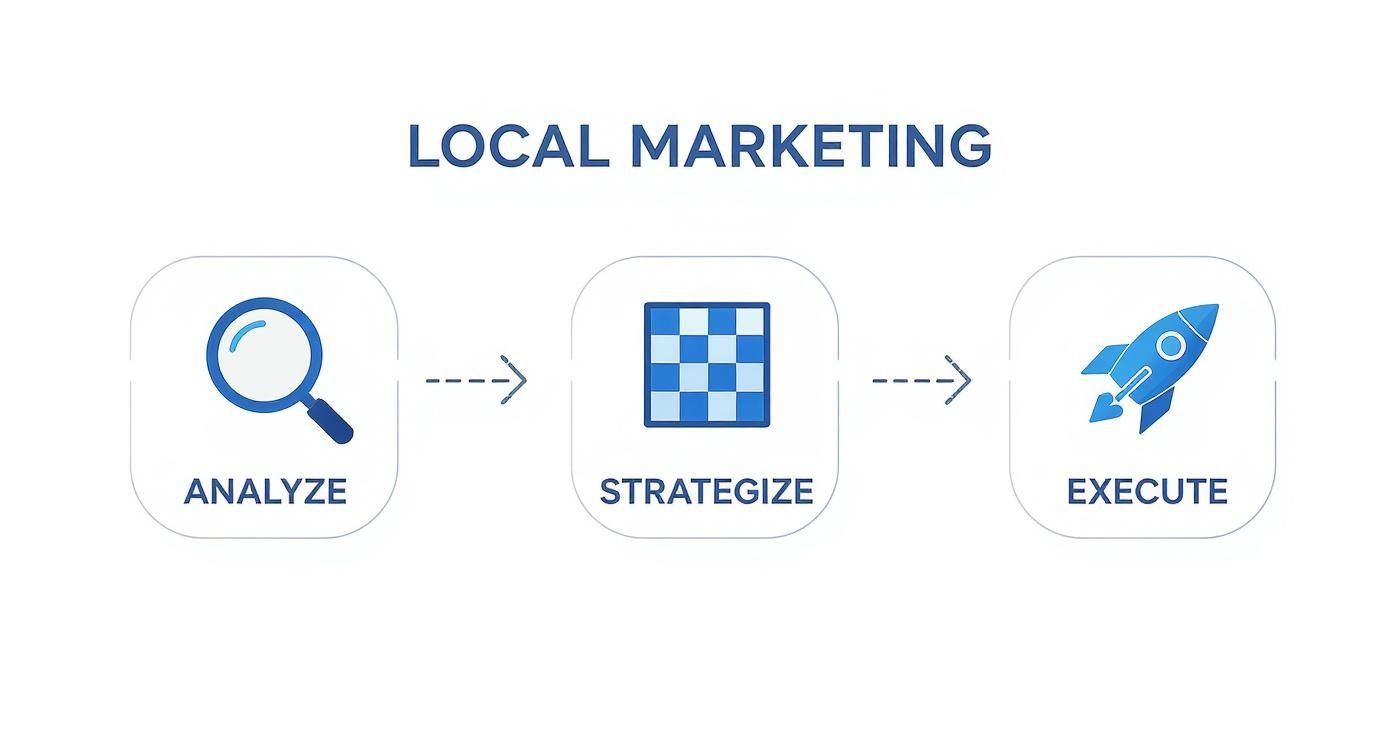 LOCAL MARKETING

ANALYZE

STRATEGIZE

EXECUTE