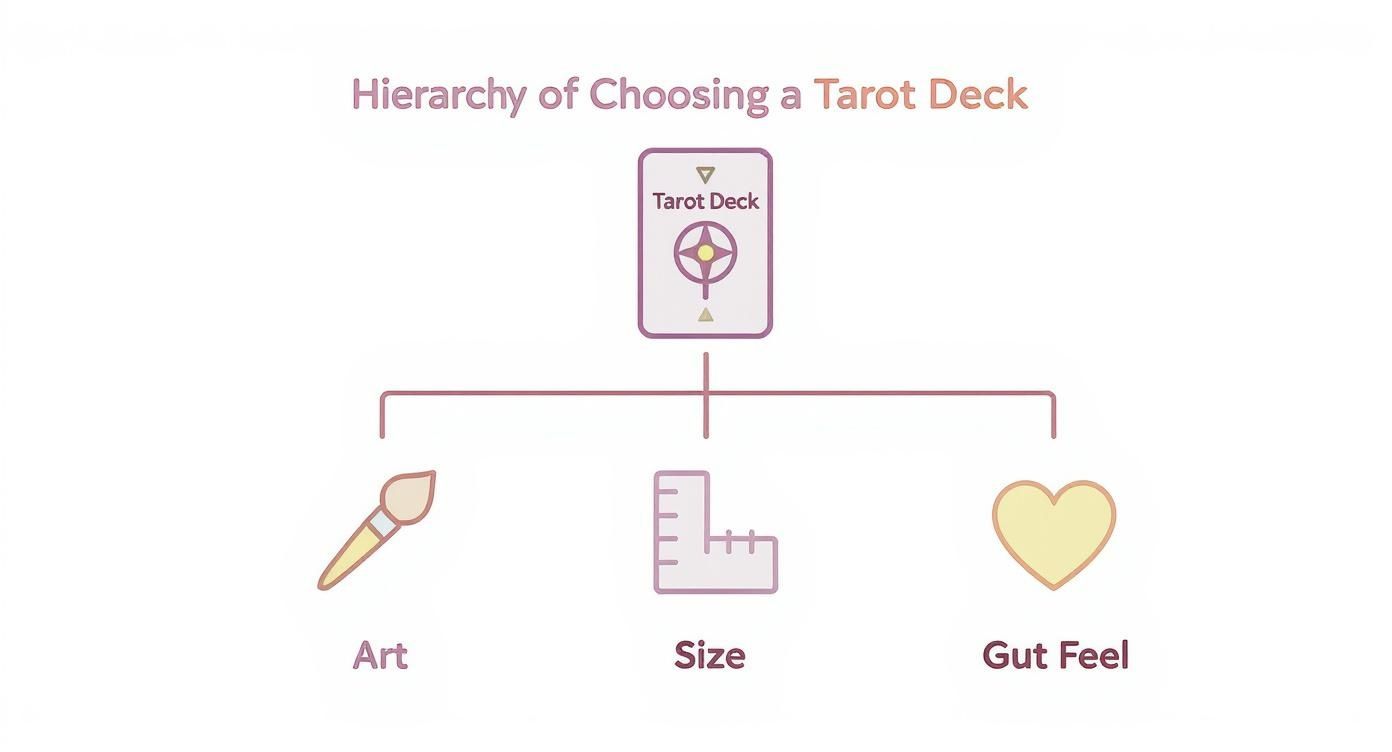 Hierarchy of Choosing a Tarot Deck

Tarot Deck

Art

Size

Gut Feel