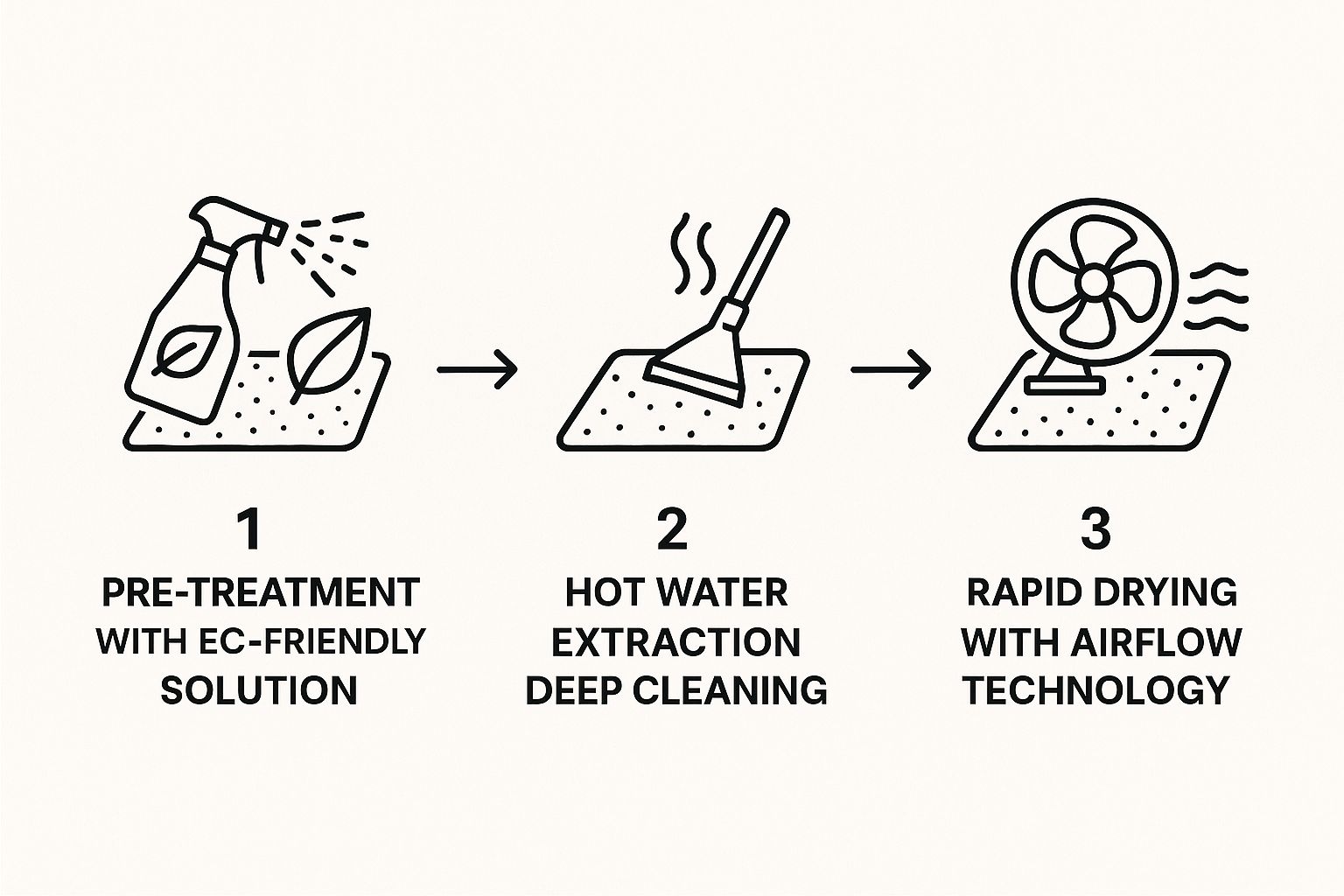 1
PRE-TREATMENT WITH EC-FRIENDLY SOLUTION

2
HOT WATER EXTRACTION DEEP CLEANING

3
RAPID DRYING WITH AIRFLOW TECHNOLOGY