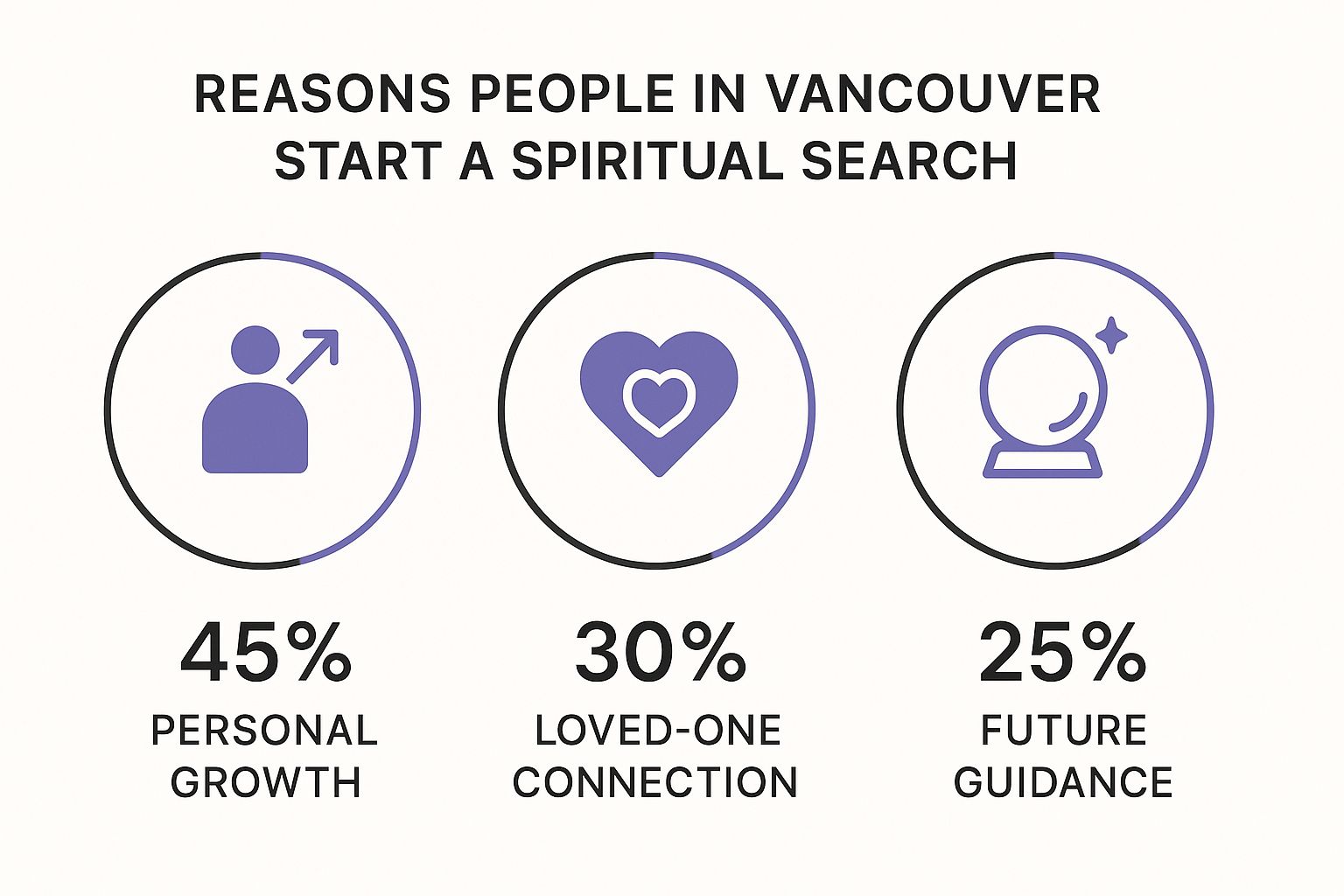 REASONS PEOPLE IN VANCOUVER START A SPIRITUAL SEARCH

45%
PERSONAL GROWTH

30%
LOVED-ONE CONNECTION

25%
FUTURE GUIDANCE