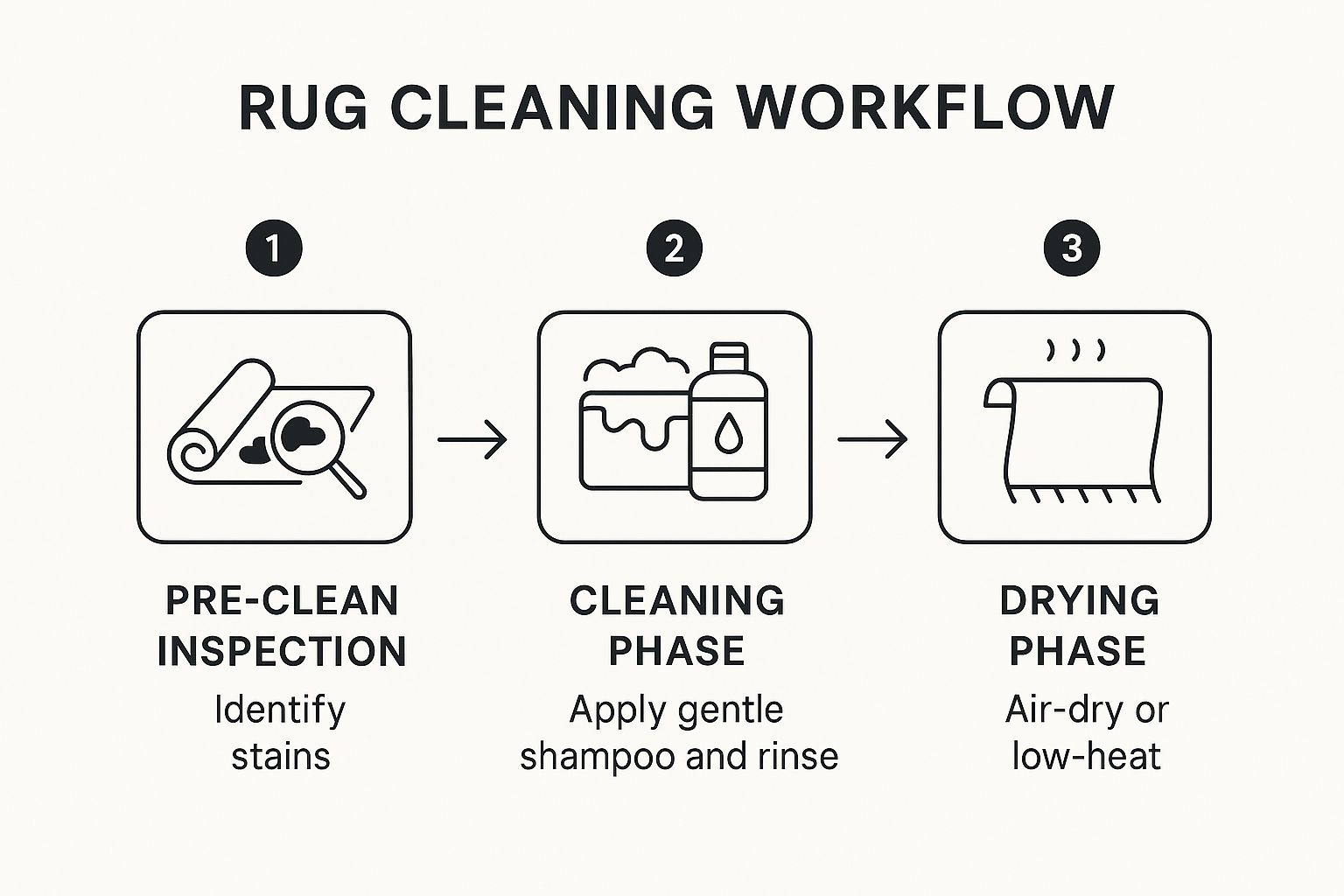 RUG CLEANING WORKFLOW

1

PRE-CLEAN INSPECTION

Identify stains

2

CLEANING PHASE

Apply gentle shampoo and rinse

3

DRYING PHASE

Air-dry or low-heat