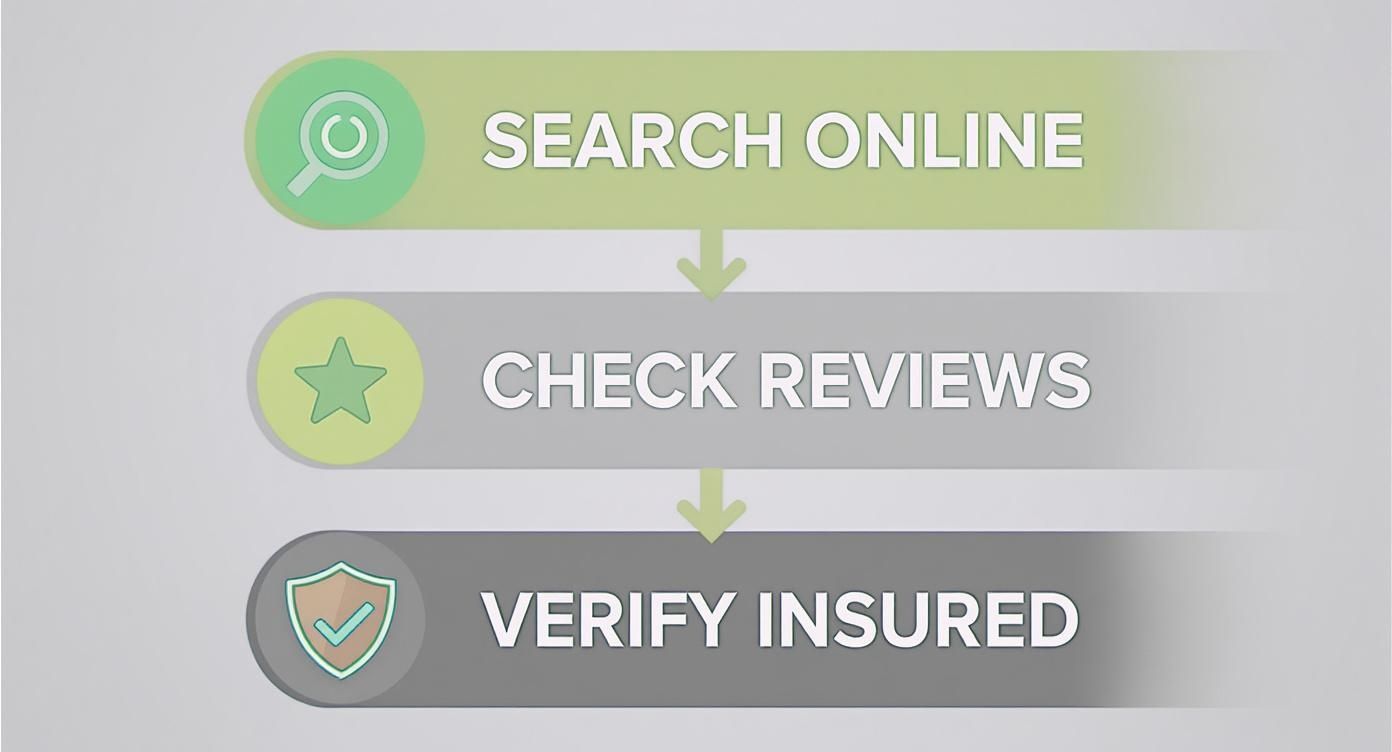 SEARCH ONLINE

CHECK REVIEWS

VERIFY INSURED