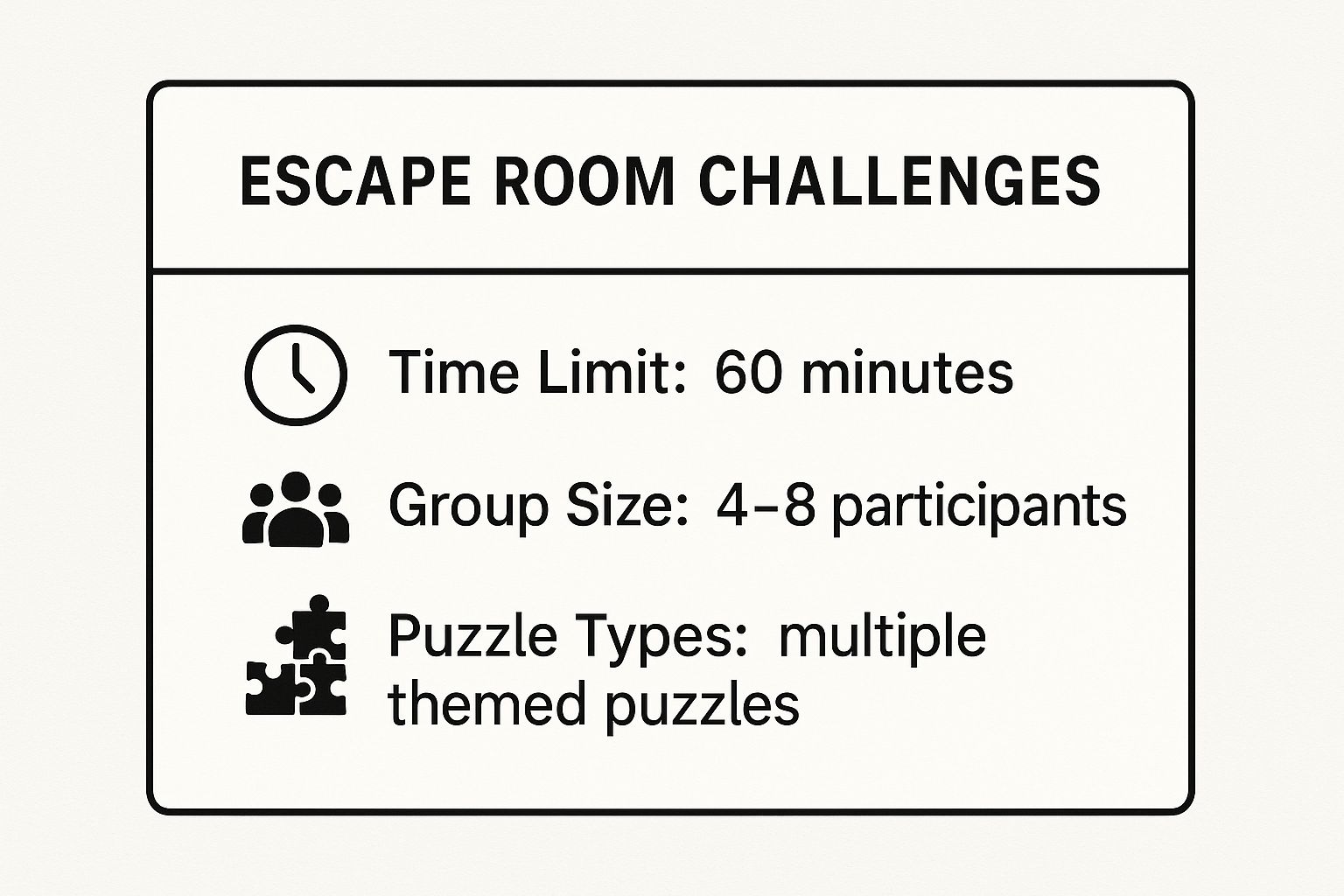 ESCAPE ROOM CHALLENGES

Time Limit: 60 minutes

Group Size: 4–8 participants

Puzzle Types: multiple themed puzzles