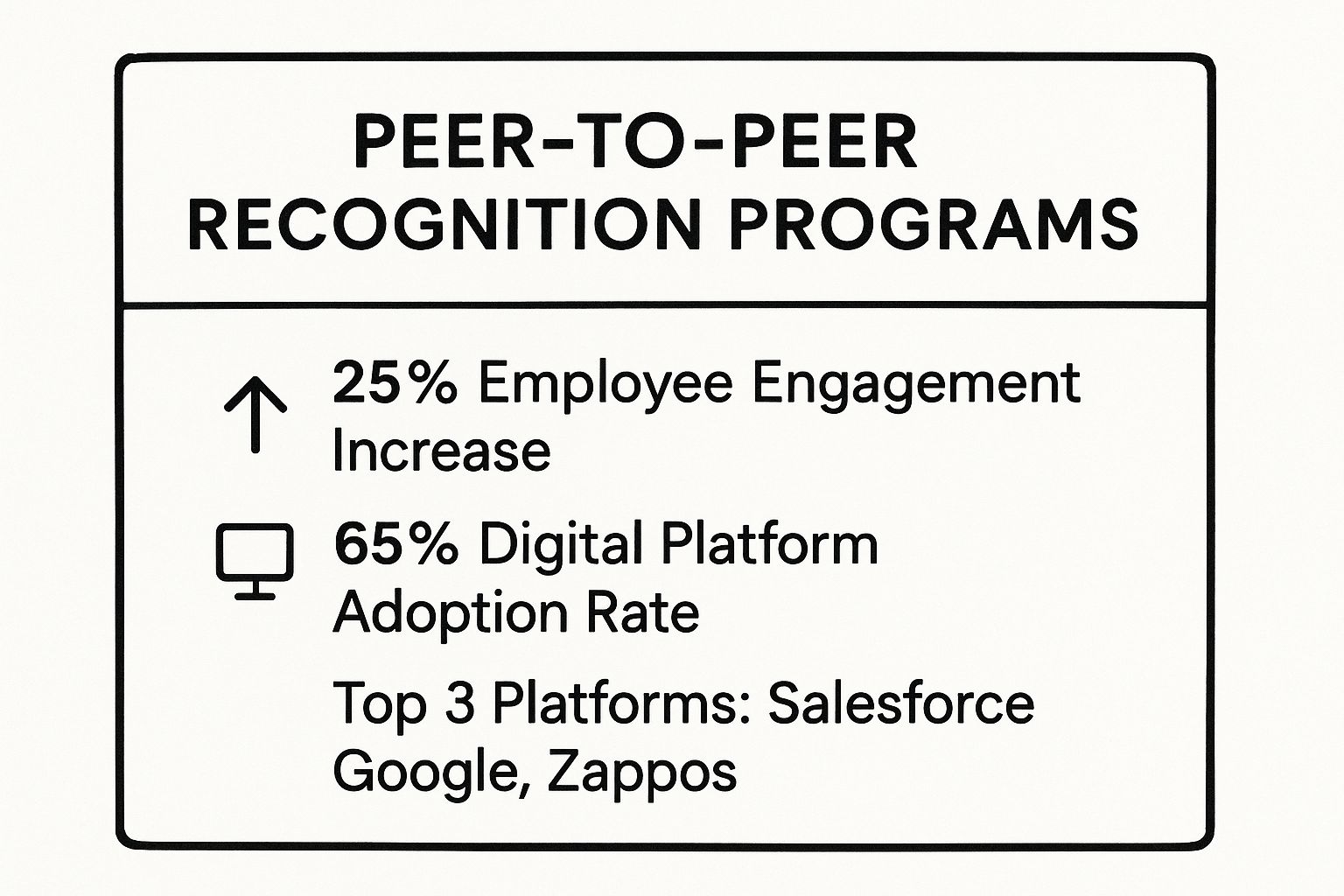 PEER-TO-PEER RECOGNITION PROGRAMS

25% Employee Engagement Increase

65% Digital Platform Adoption Rate

Top 3 Platforms: Salesforce Google, Zappos