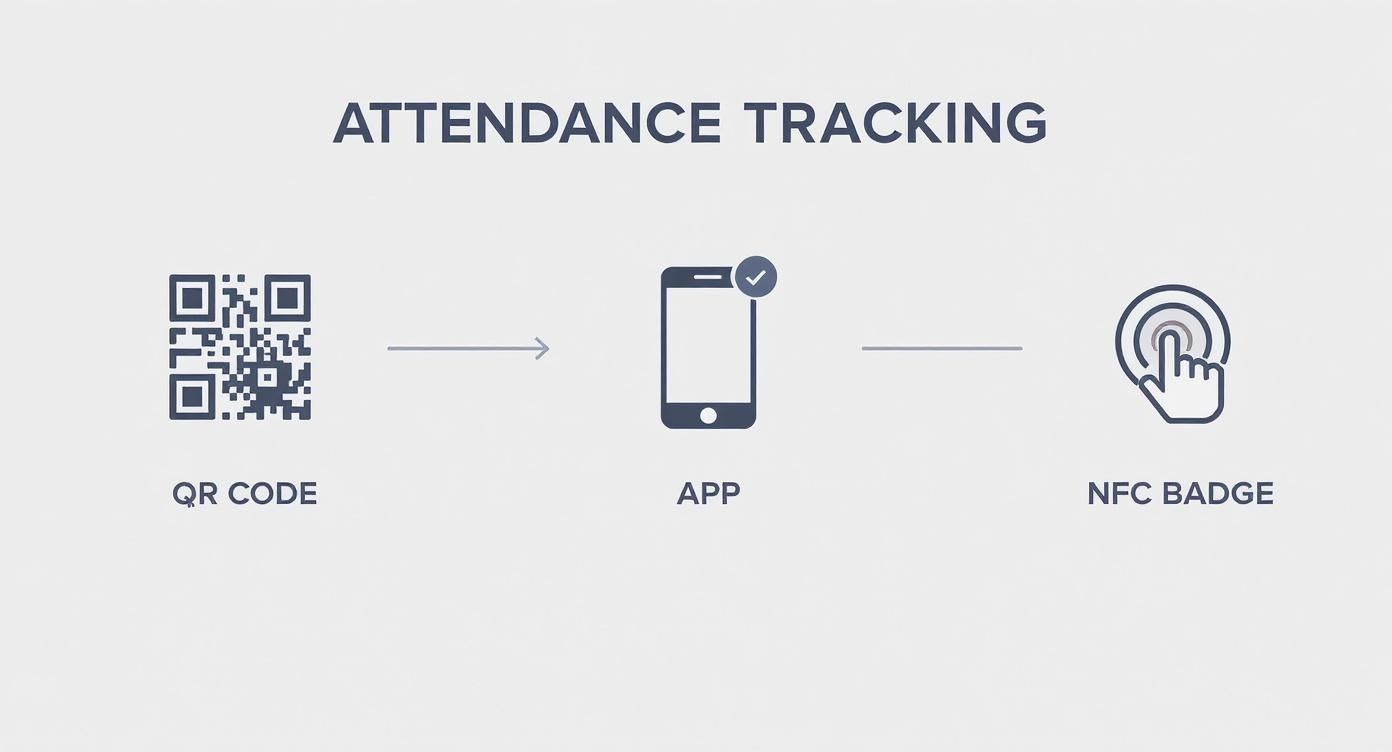 ATTENDANCE TRACKING

QR CODE

APP

NFC BADGE