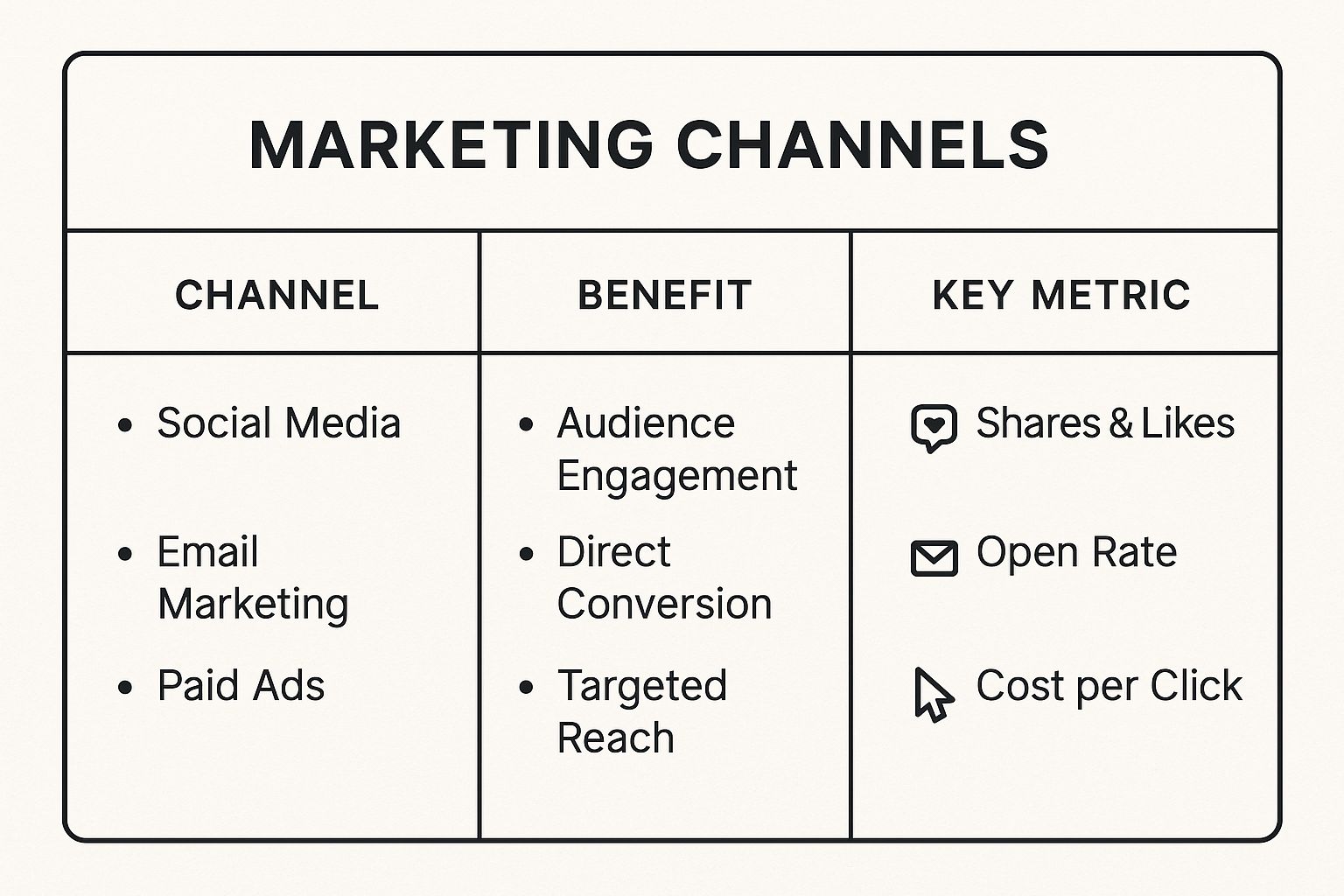 MARKETING CHANNELS

| CHANNEL | BENEFIT | KEY METRIC |
|---|---|---|
| • Social Media | • Audience Engagement | Shares & Likes |
| • Email Marketing | • Direct Conversion | Open Rate |
| • Paid Ads | • Targeted Reach | Cost per Click |