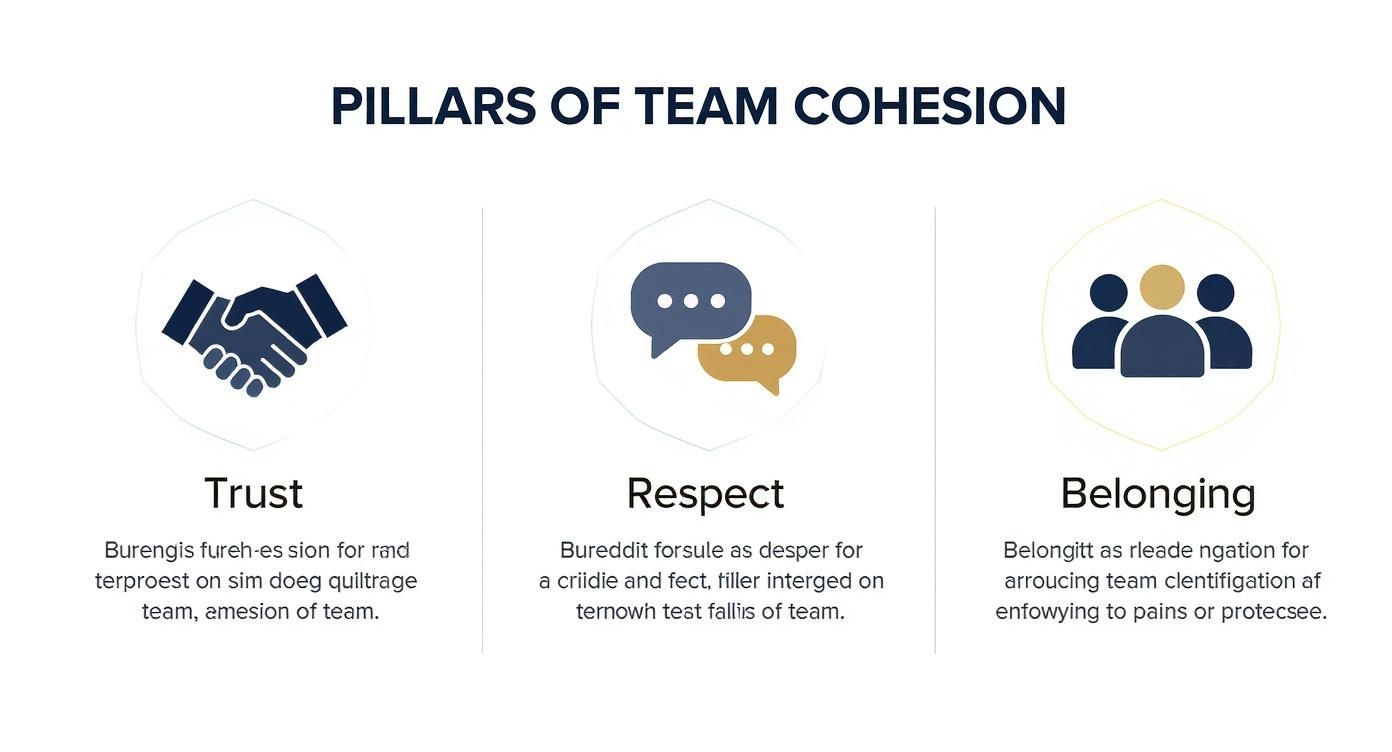 PILLARS OF TEAM COHESION

Trust

Burengis fureh-es sion for rad terproest on sim doeg quiltrage team, amesion of team.

Respect

Bureddit forsule as desper for a criidie and fect, tiller interged on ternowh test fallis of team.

Belonging

Belongitt as rleade ngation for arroucing team clentifigation af enfowying to pains or protecsee.