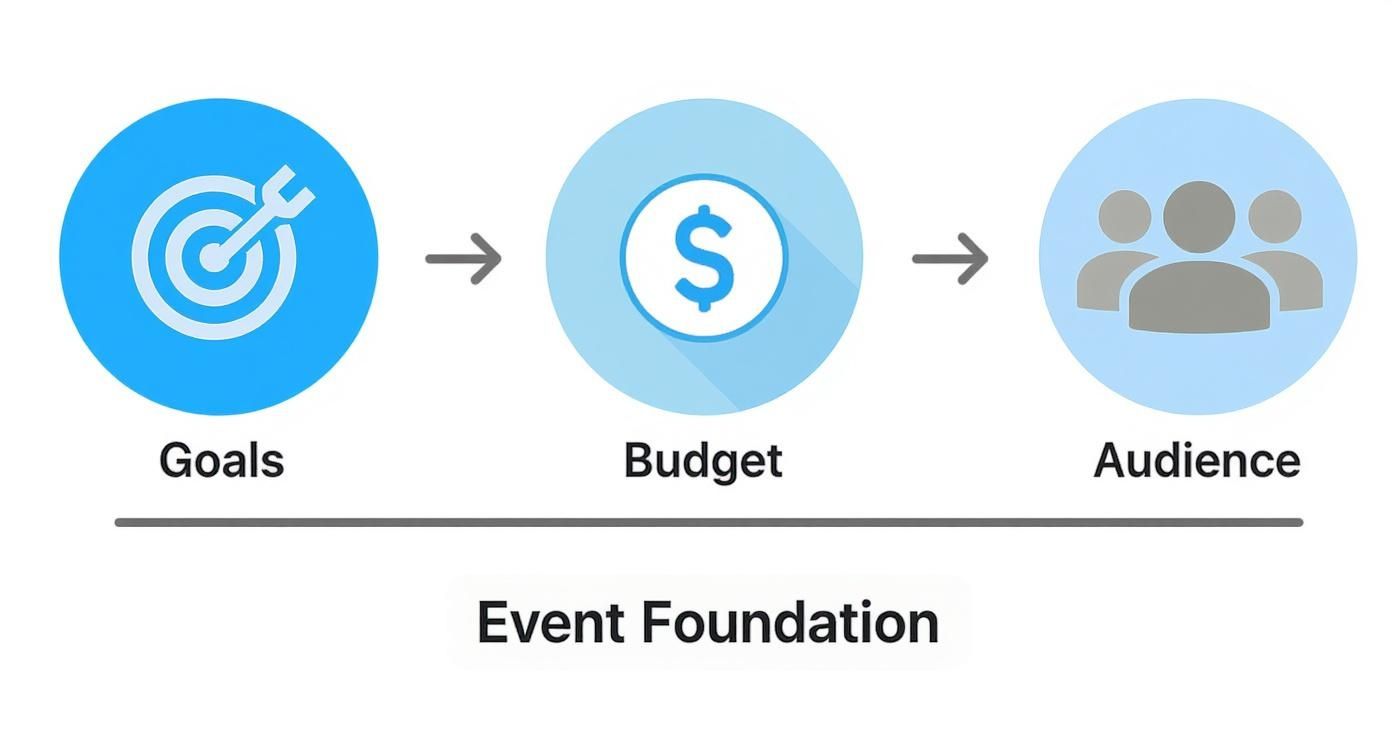 $

Goals

Budget

Audience

Event Foundation