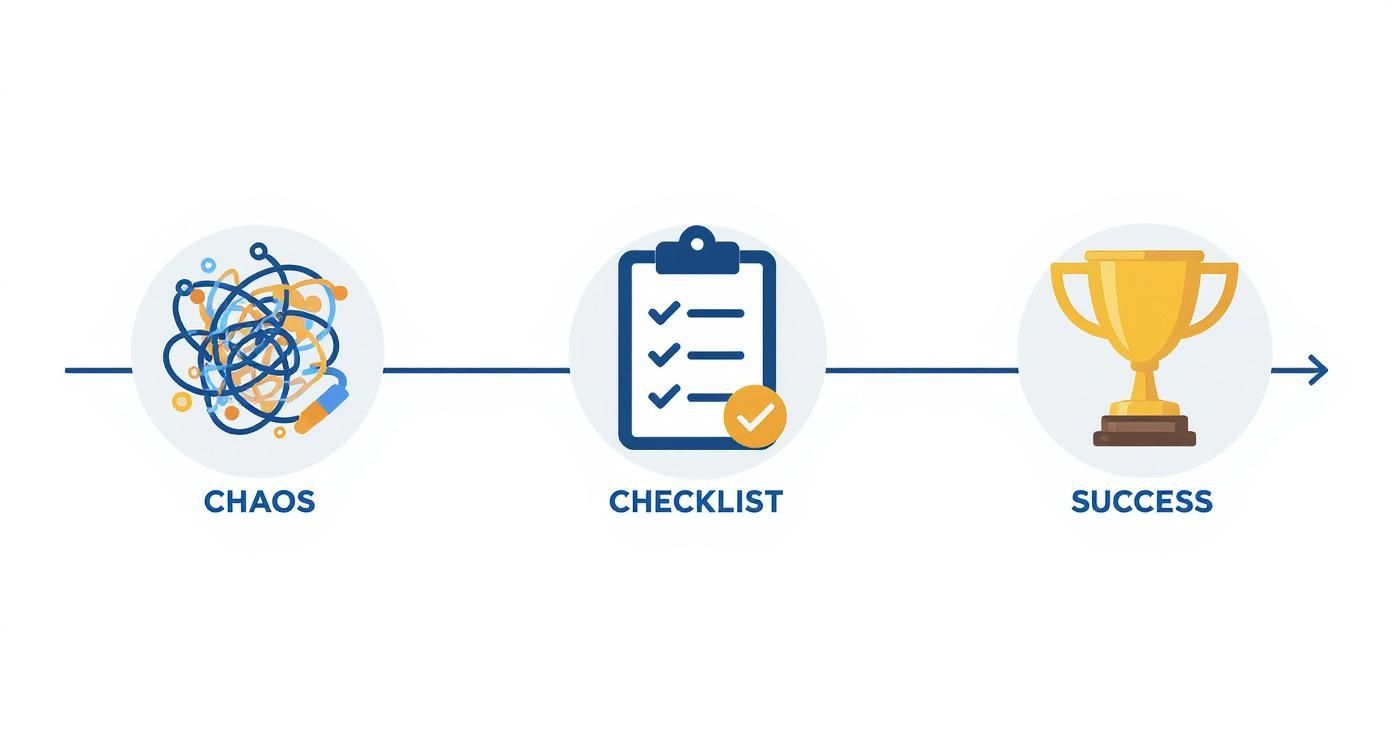 CHAOS

CHECKLIST

SUCCESS