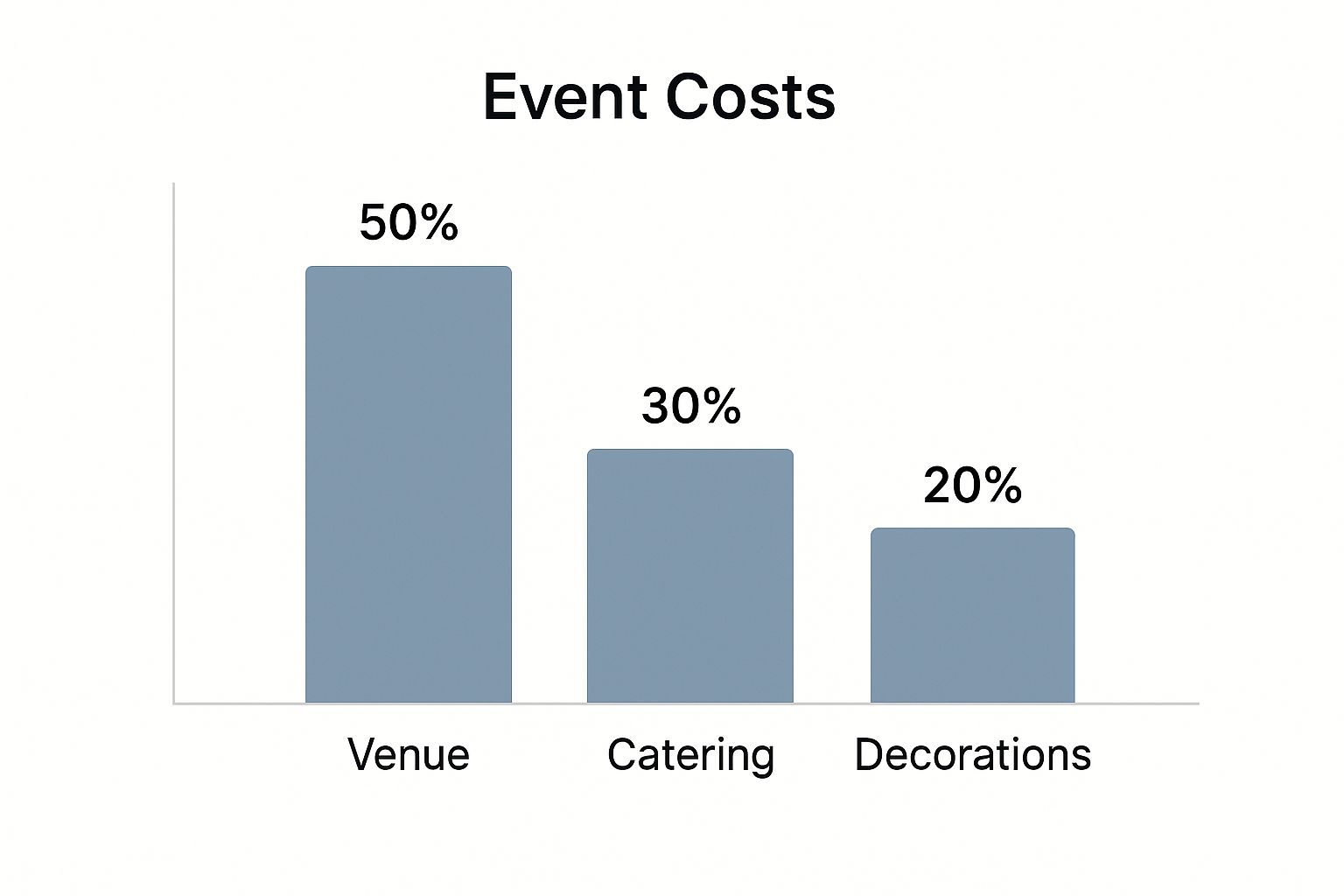 Event Costs

50%

30%

20%

Venue

Catering

Decorations