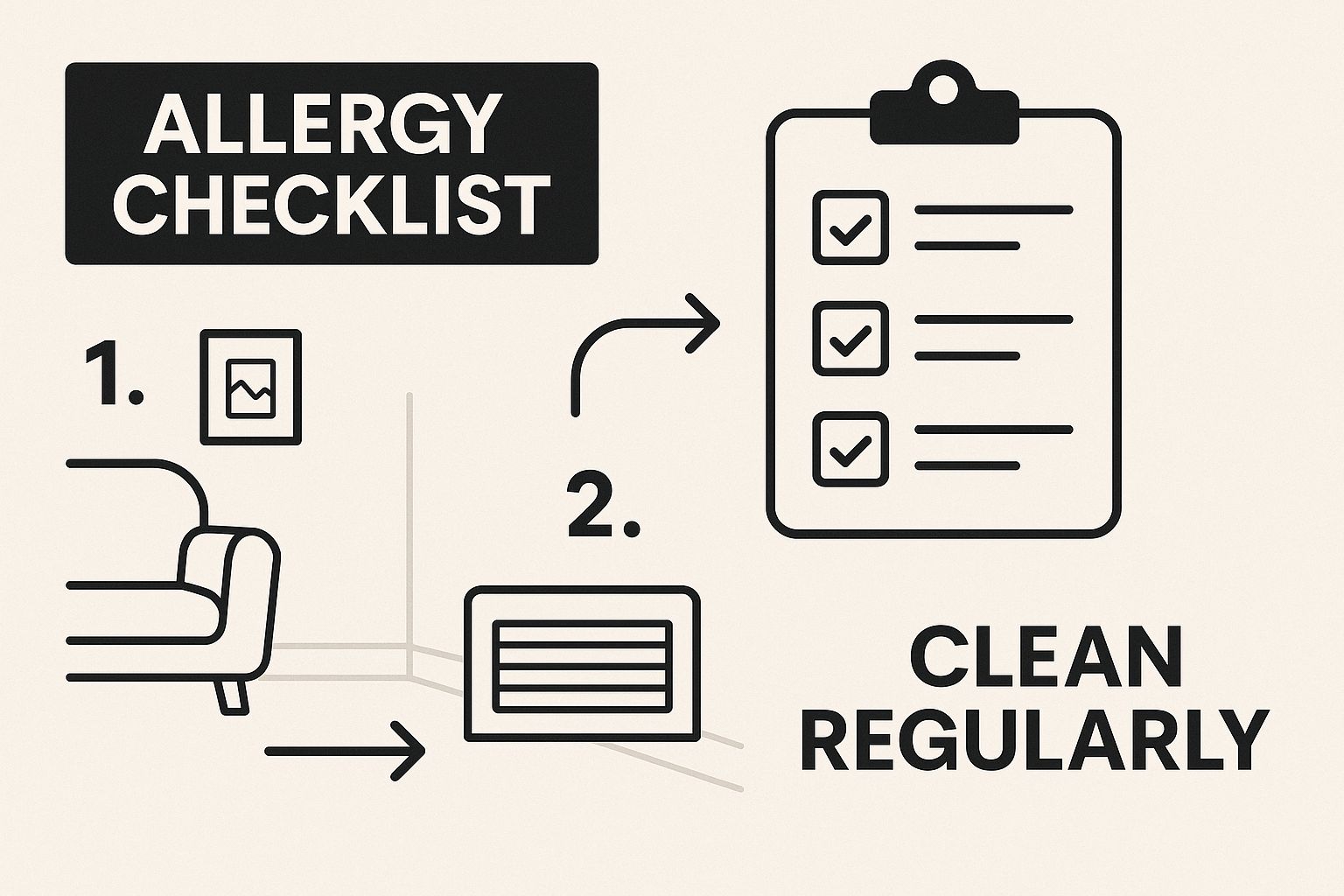 ALLERGY CHECKLIST

1.

2.

CLEAN REGULARLY