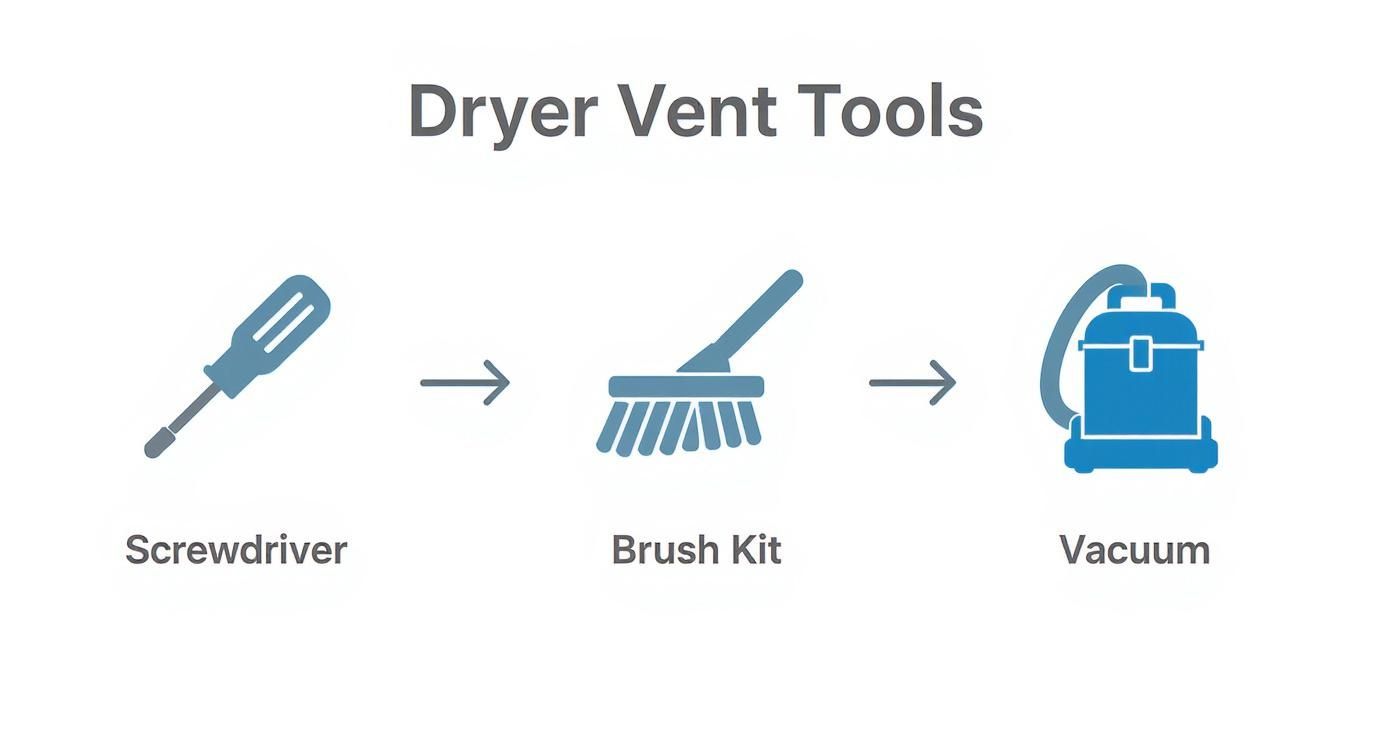 Dryer Vent Tools

Screwdriver

Brush Kit

Vacuum