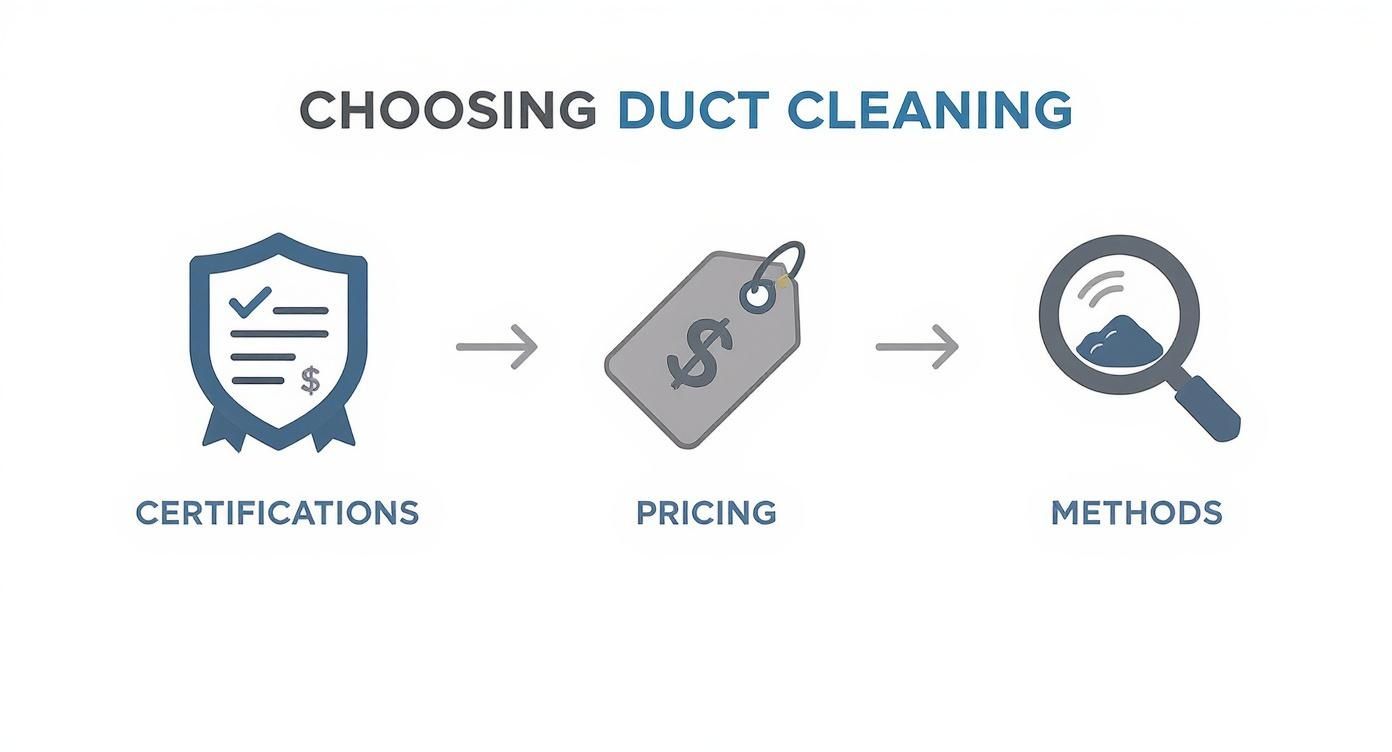 CHOOSING DUCT CLEANING

$

$

CERTIFICATIONS

PRICING

METHODS