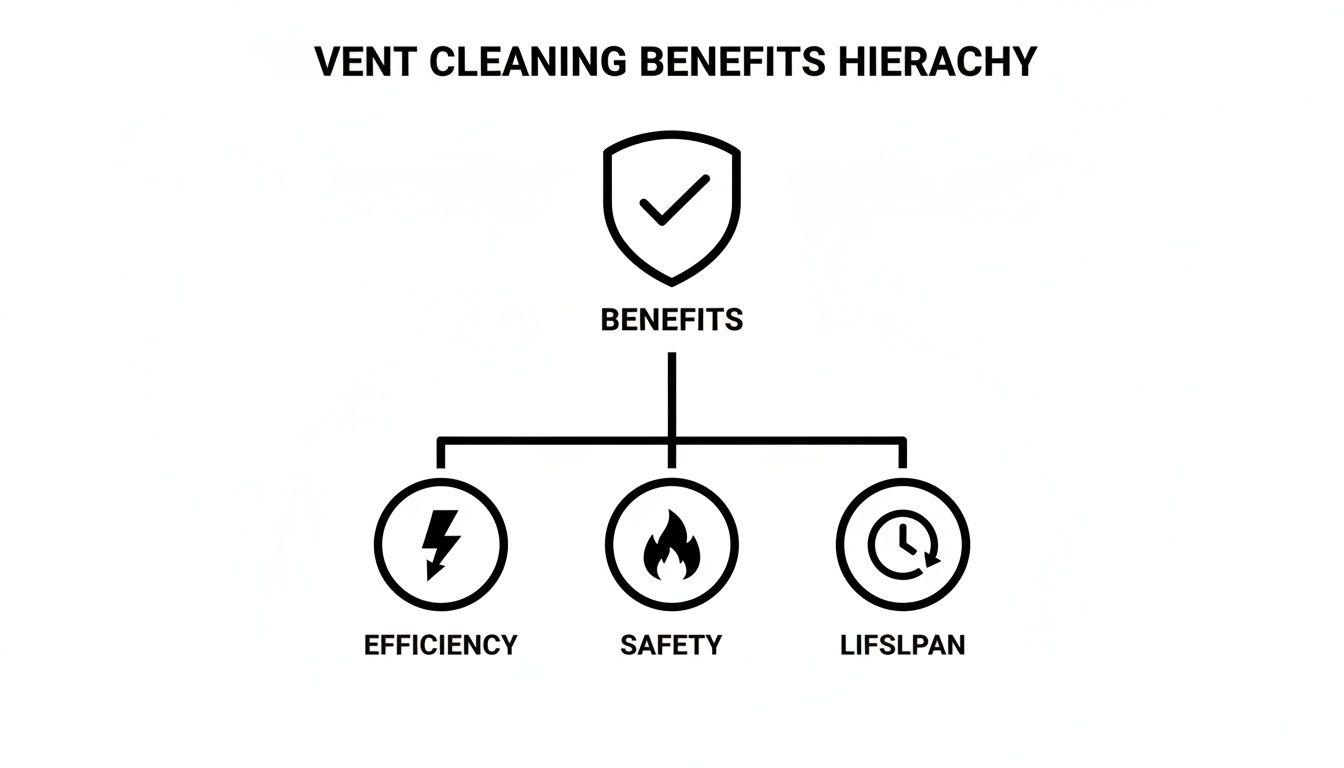 VENT CLEANING BENEFITS HIERACHY

BENEFITS

EFFICIENCY

SAFETY

LIFSLPAN