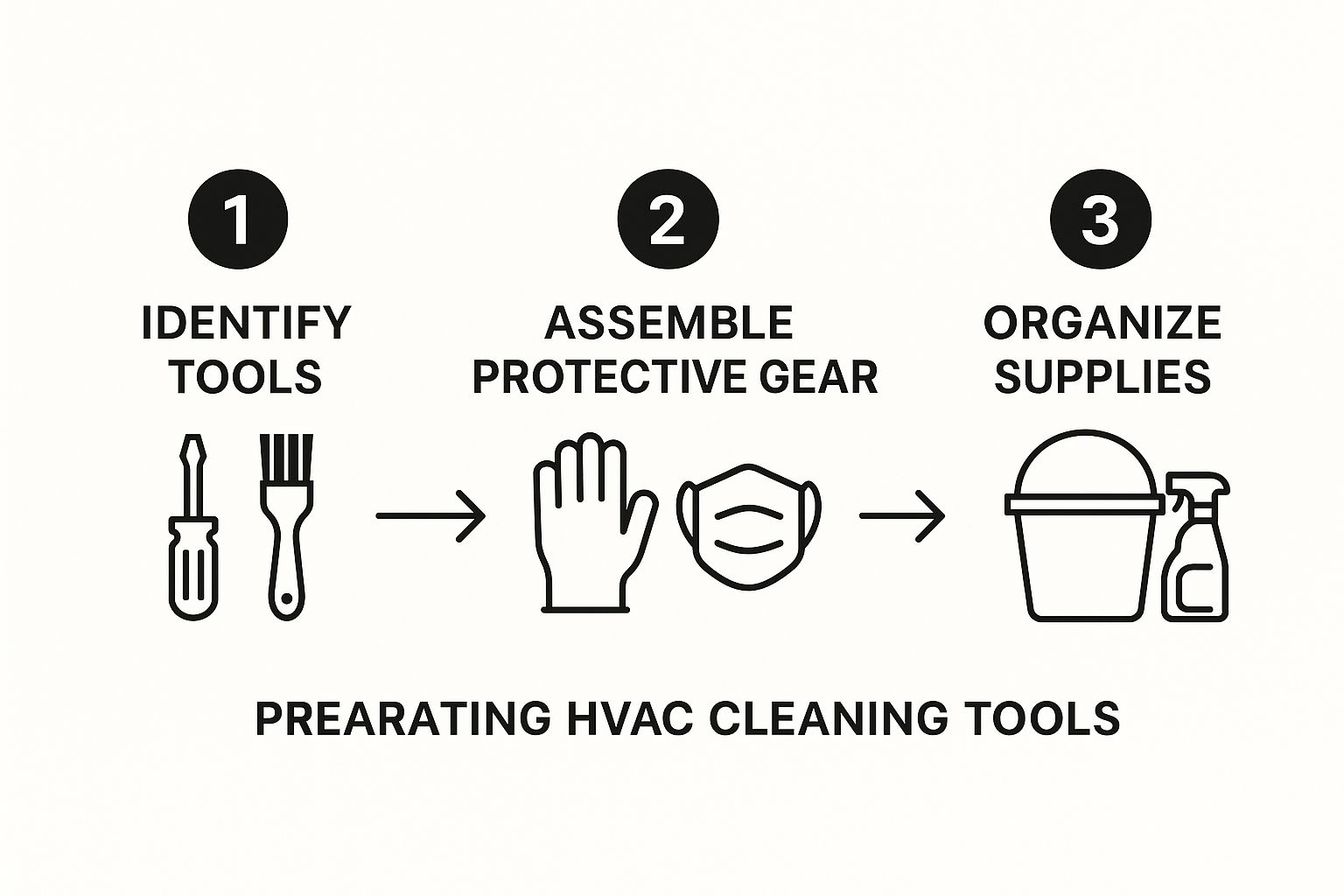 1
IDENTIFY TOOLS

2
ASSEMBLE PROTECTIVE GEAR

3
ORGANIZE SUPPLIES

PREARATING HVAC CLEANING TOOLS