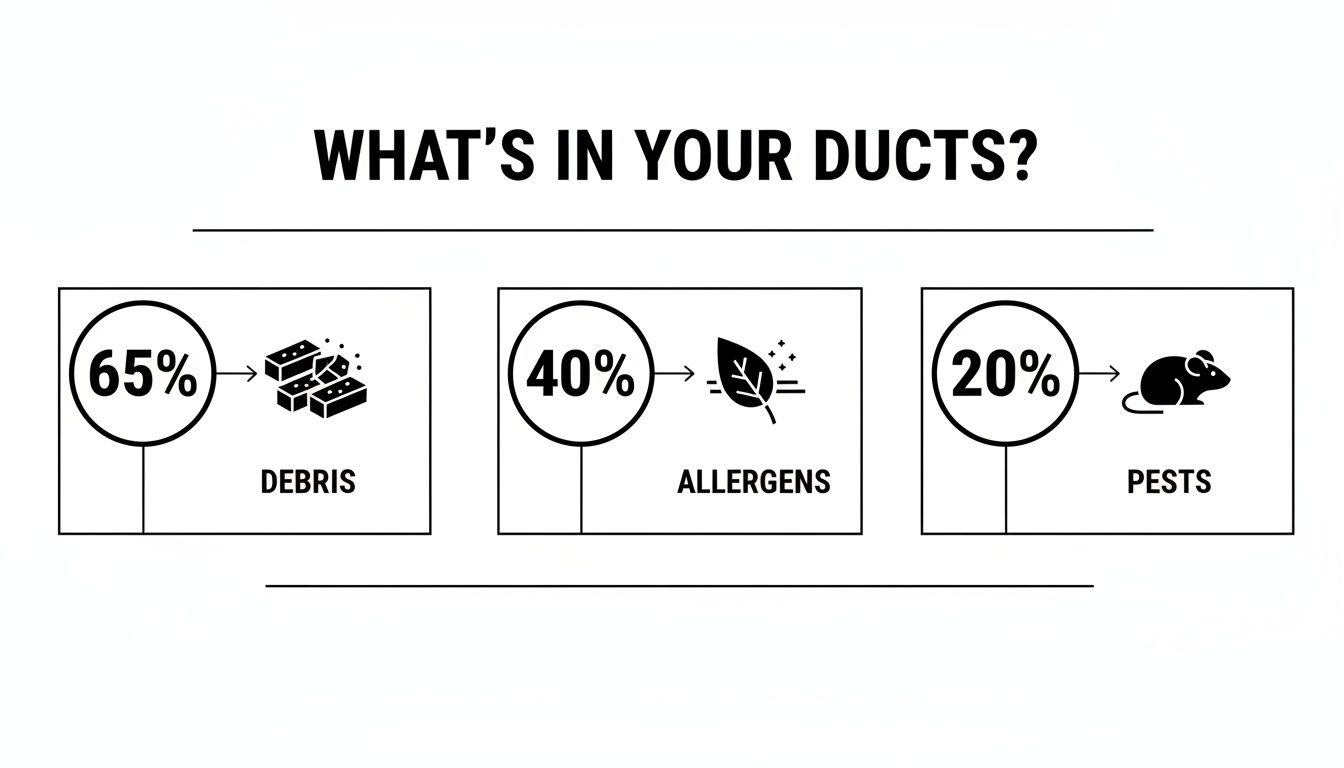 WHAT'S IN YOUR DUCTS?

65%

DEBRIS

40%

ALLERGENS

20%

PESTS