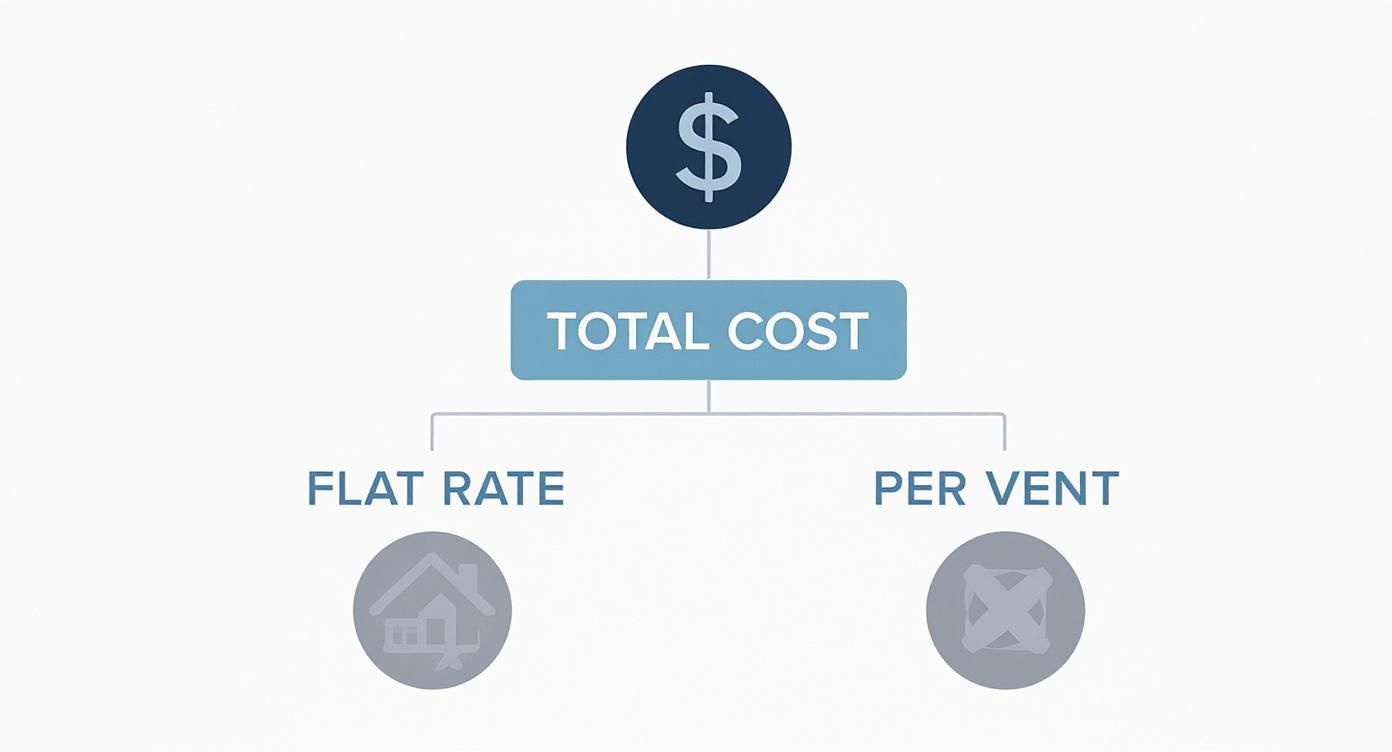 $

TOTAL COST

FLAT RATE

PER VENT