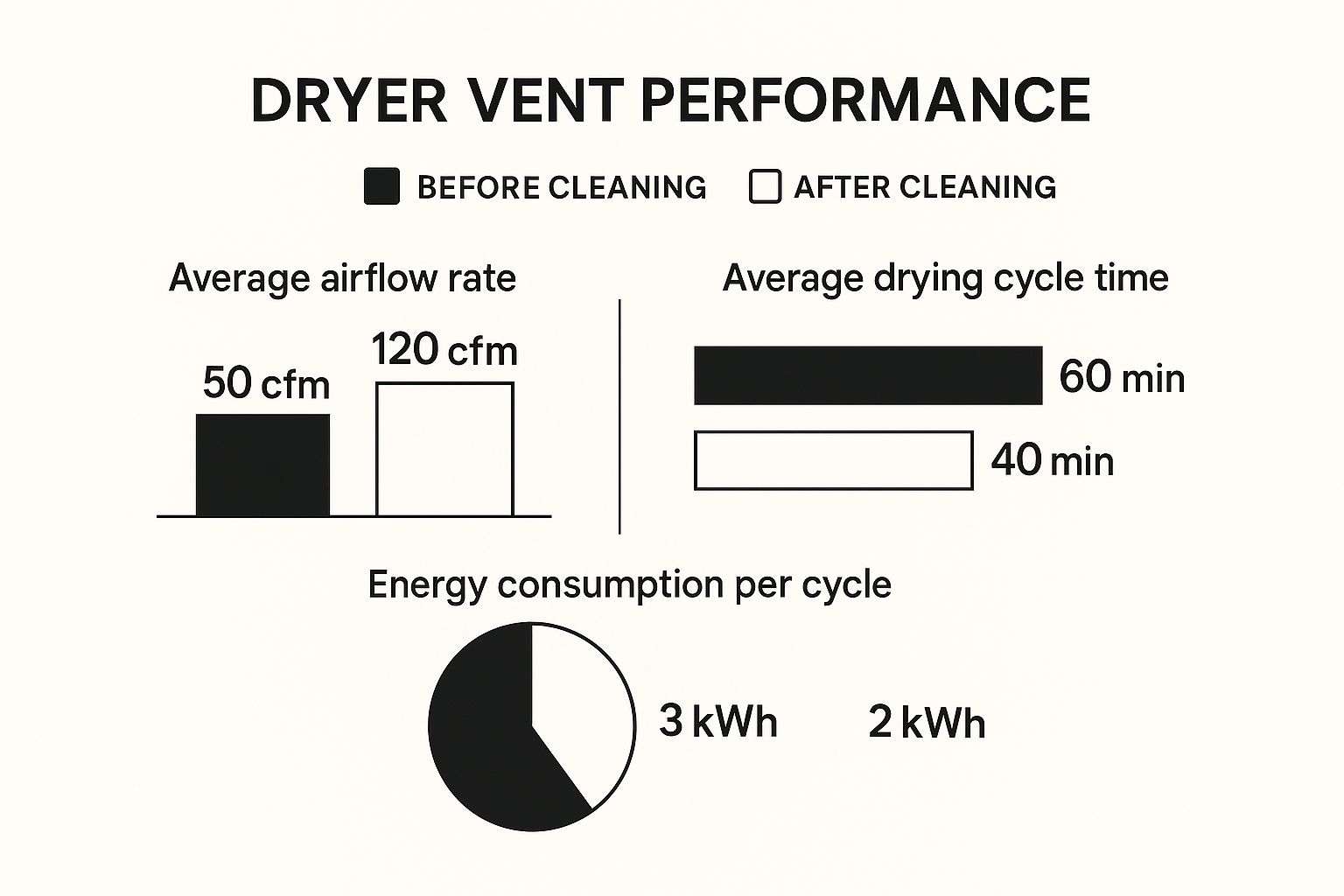 DRYER VENT PERFORMANCE

BEFORE CLEANING AFTER CLEANING

Average airflow rate

50 cfm

120 cfm

Average drying cycle time

60 min

40 min

Energy consumption per cycle

3 kWh

2 kWh