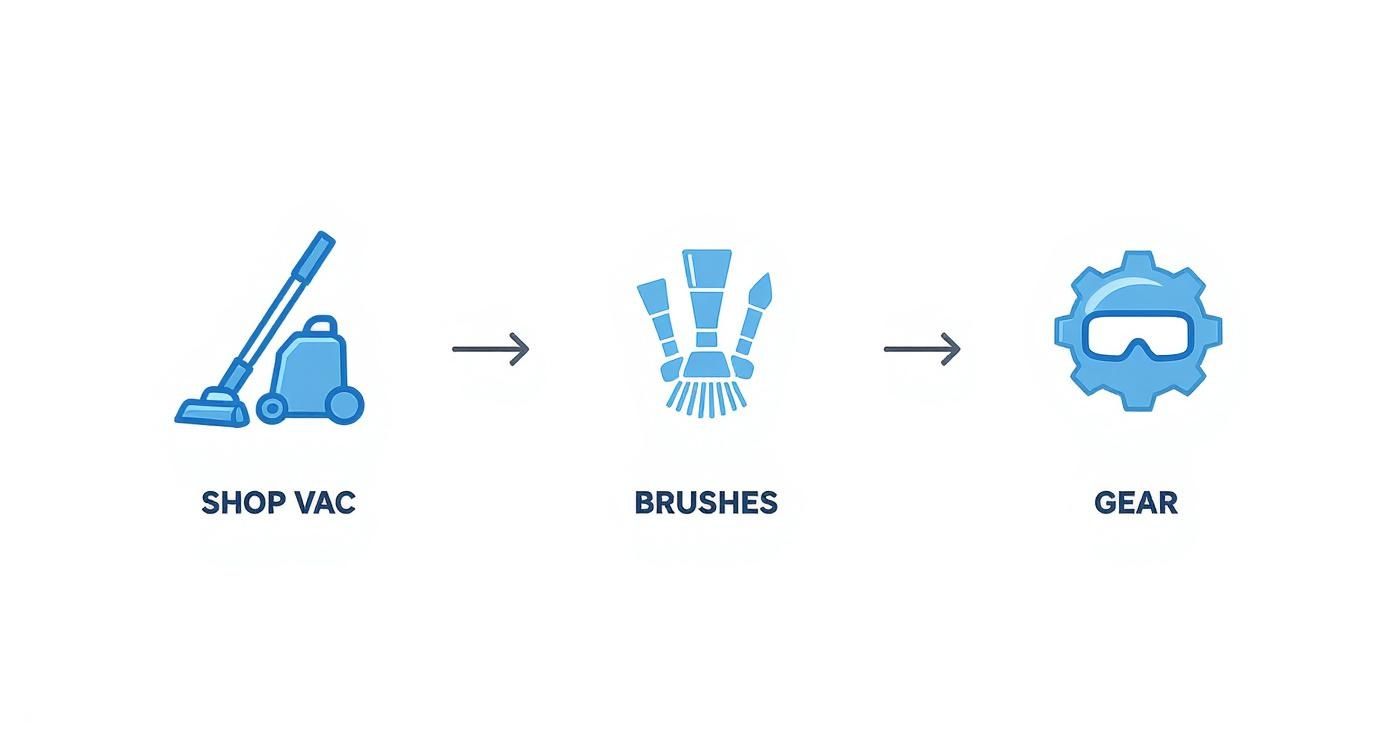 SHOP VAC

BRUSHES

GEAR