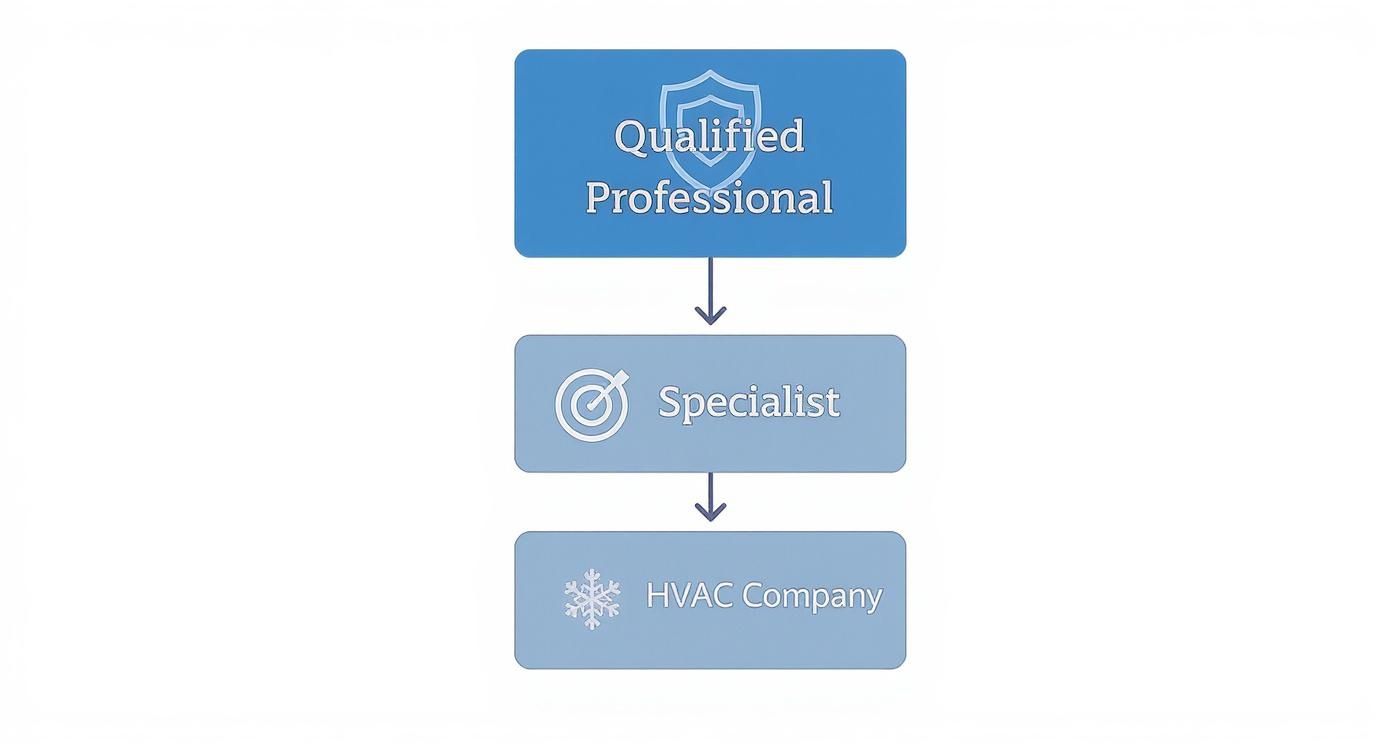 Qualified Professional

Specialist

HVAC Company